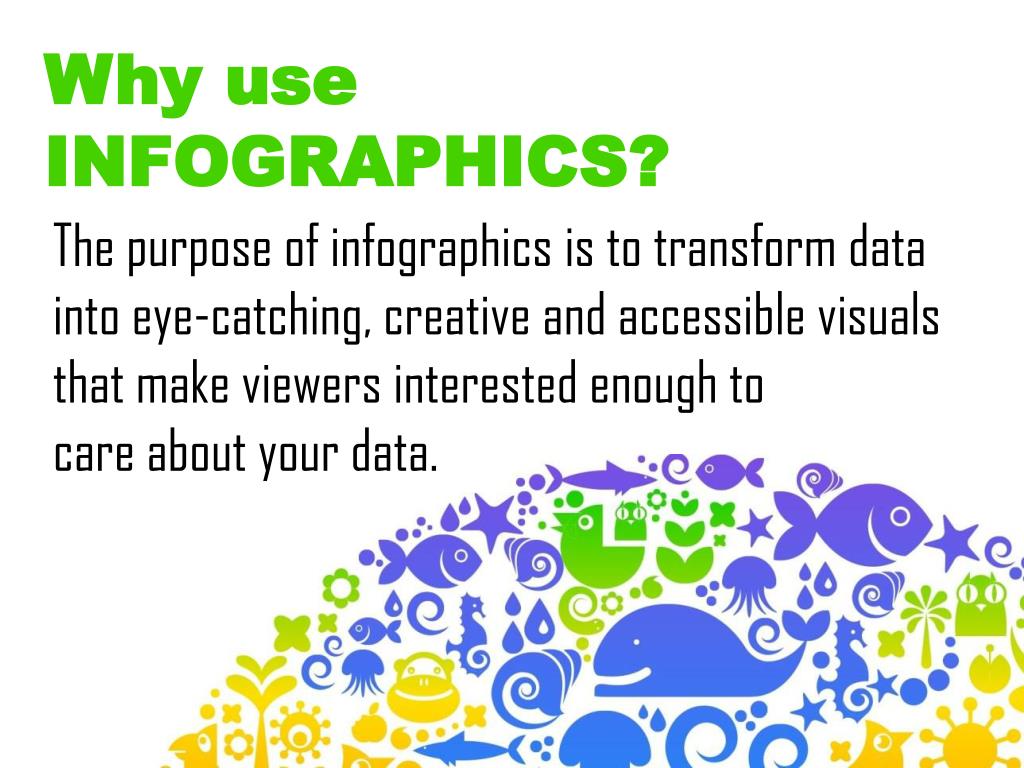 Why use INFOGRAPHICS?

The purpose of infographics is to transform data into eye-catching, creative and accessible visuals that make viewers interested enough to care about your data.