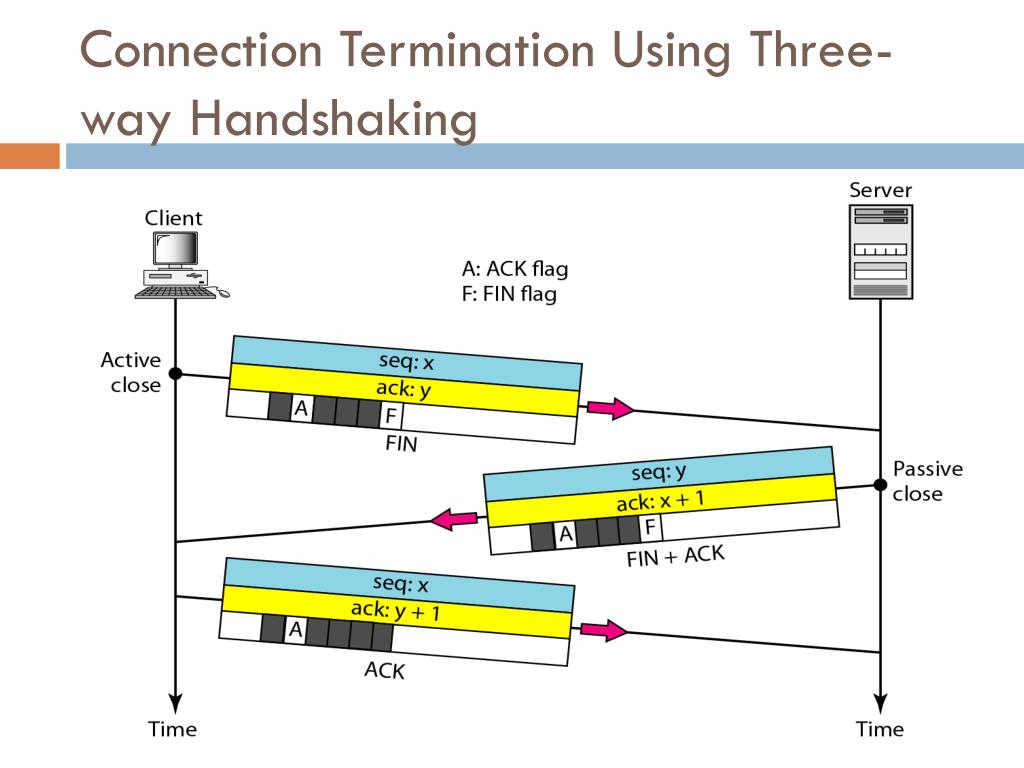 Connection Termination Using Three-way Handshaking

Client

Server

A: ACK flag
F: FIN flag

Active close

seq: x
ack: y
A
F
FIN

Passive close

seq: y
ack: x + 1
A
F
FIN + ACK

seq: x
ack: y + 1
A
ACK

Time

Time