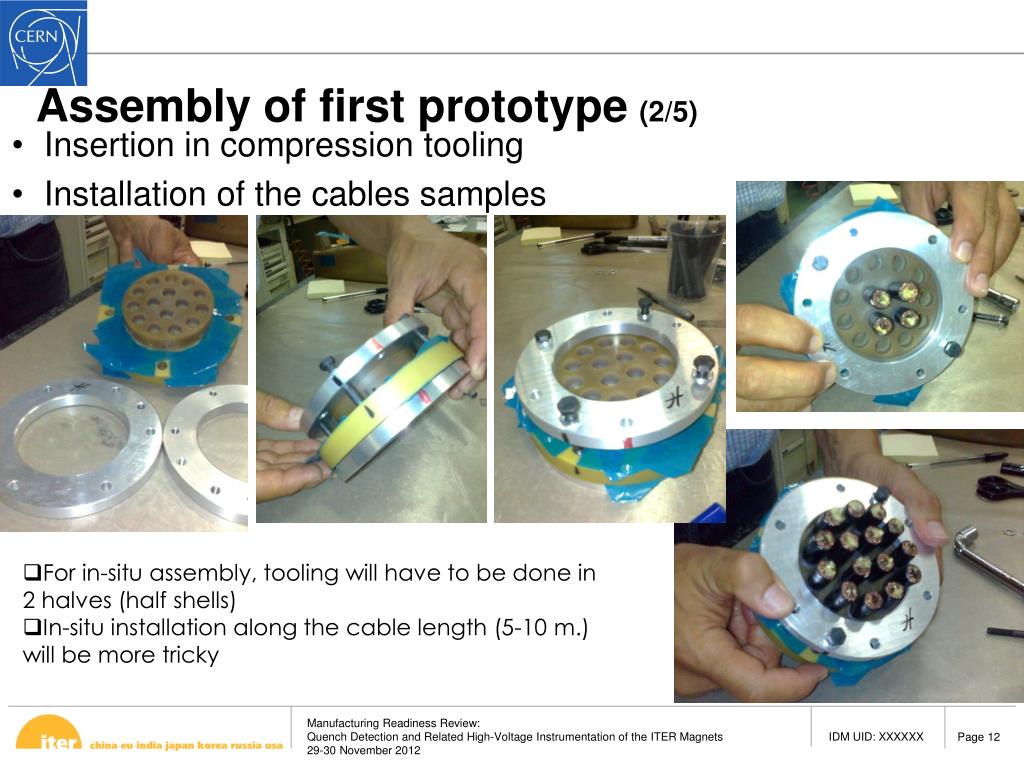 CERN

Assembly of first prototype (2/5)

• Insertion in compression tooling
• Installation of the cables samples

❑For in-situ assembly, tooling will have to be done in 2 halves (half shells)
❑In-situ installation along the cable length (5-10 m.) will be more tricky

iter china eu india japan korea russia usa

Manufacturing Readiness Review:
Quench Detection and Related High-Voltage Instrumentation of the ITER Magnets
29-30 November 2012

IDM UID: XXXXXX

Page 12