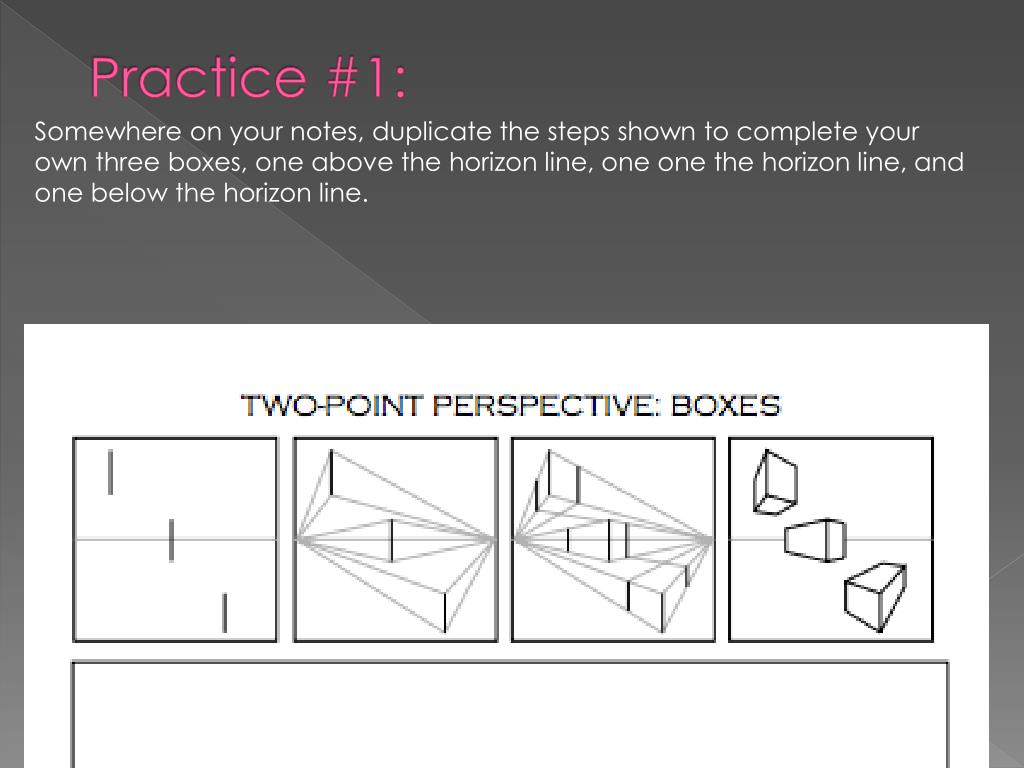 Practice #1:

Somewhere on your notes, duplicate the steps shown to complete your own three boxes, one above the horizon line, one one the horizon line, and one below the horizon line.

TWO-POINT PERSPECTIVE: BOXES