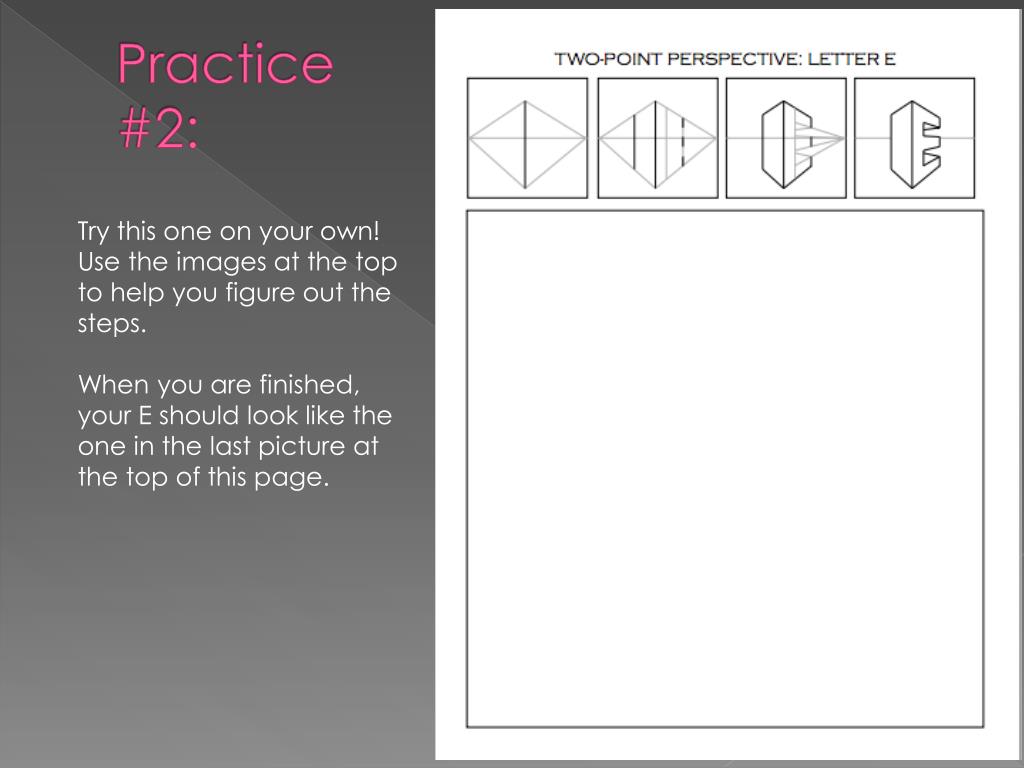 Practice #2:

Try this one on your own! Use the images at the top to help you figure out the steps.

When you are finished, your E should look like the one in the last picture at the top of this page.

TWO-POINT PERSPECTIVE: LETTER E