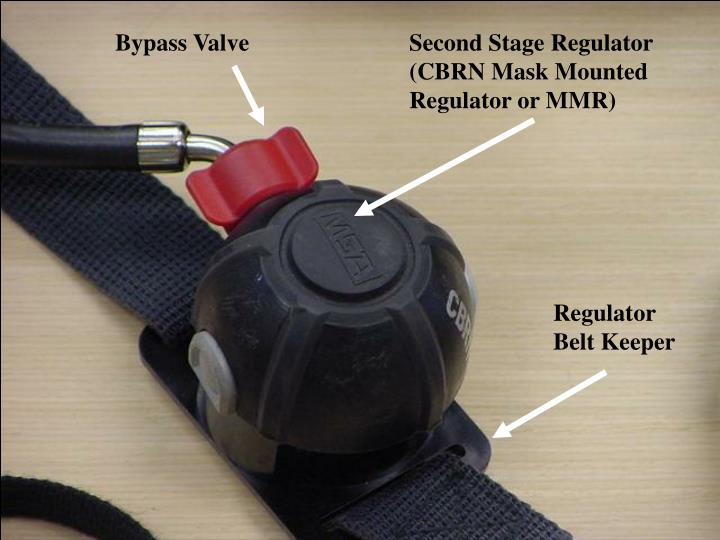 Bypass Valve

Second Stage Regulator (CBRN Mask Mounted Regulator or MMR)

MSA

CBR

Regulator Belt Keeper