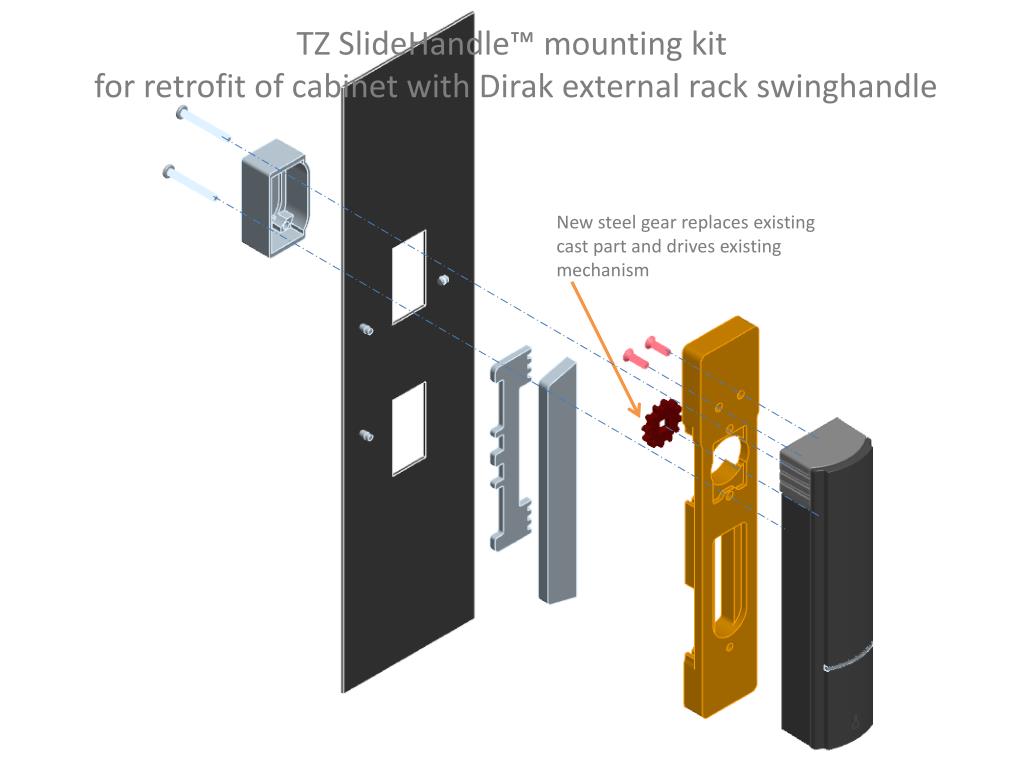 TZ SlideHandle™ mounting kit
for retrofit of cabinet with Dirak external rack swinghandle

New steel gear replaces existing cast part and drives existing mechanism