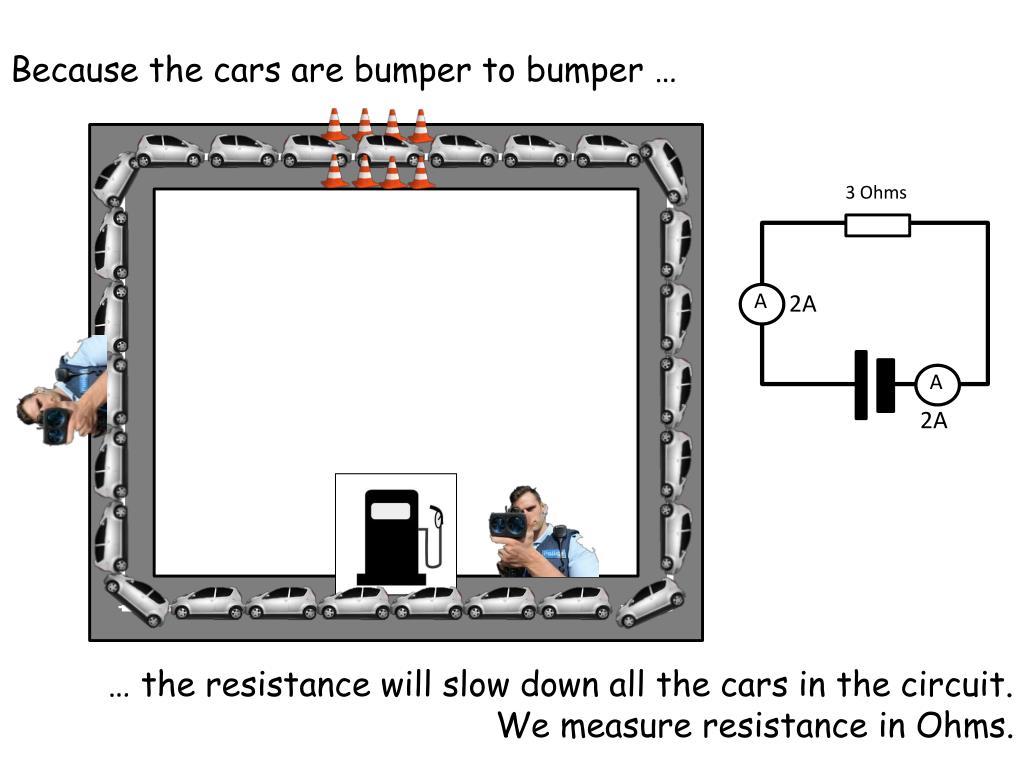 Because the cars are bumper to bumper …

3 Ohms

A 2A

A
2A

… the resistance will slow down all the cars in the circuit.
We measure resistance in Ohms.