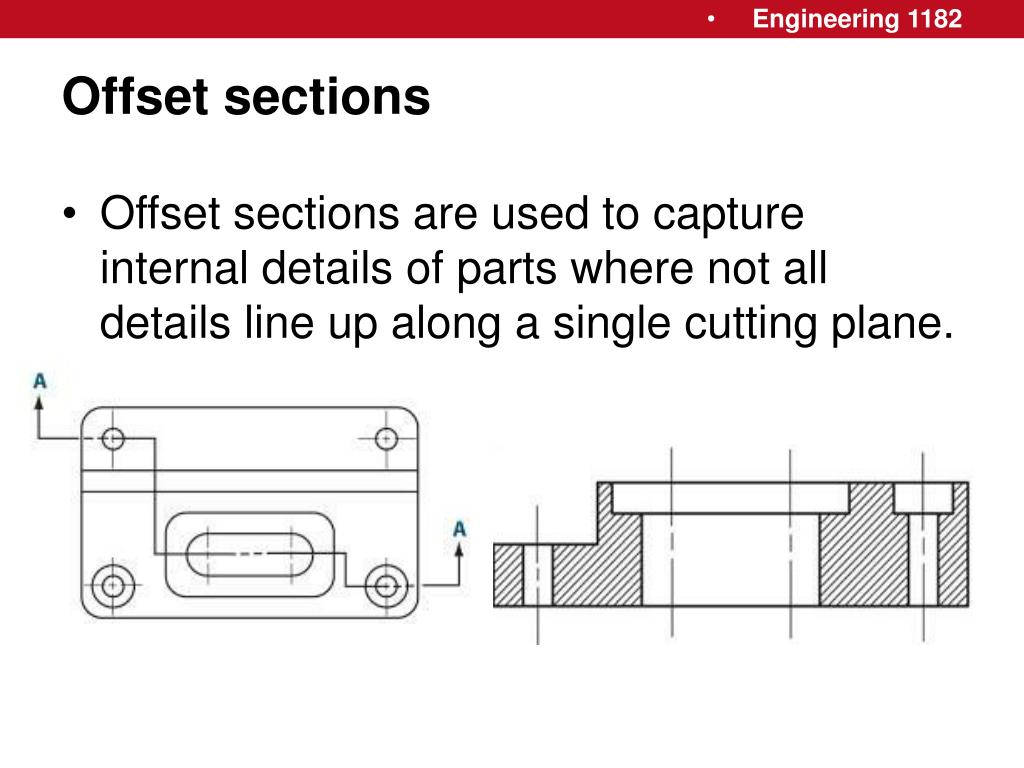 • Engineering 1182

Offset sections

• Offset sections are used to capture internal details of parts where not all details line up along a single cutting plane.

A

A