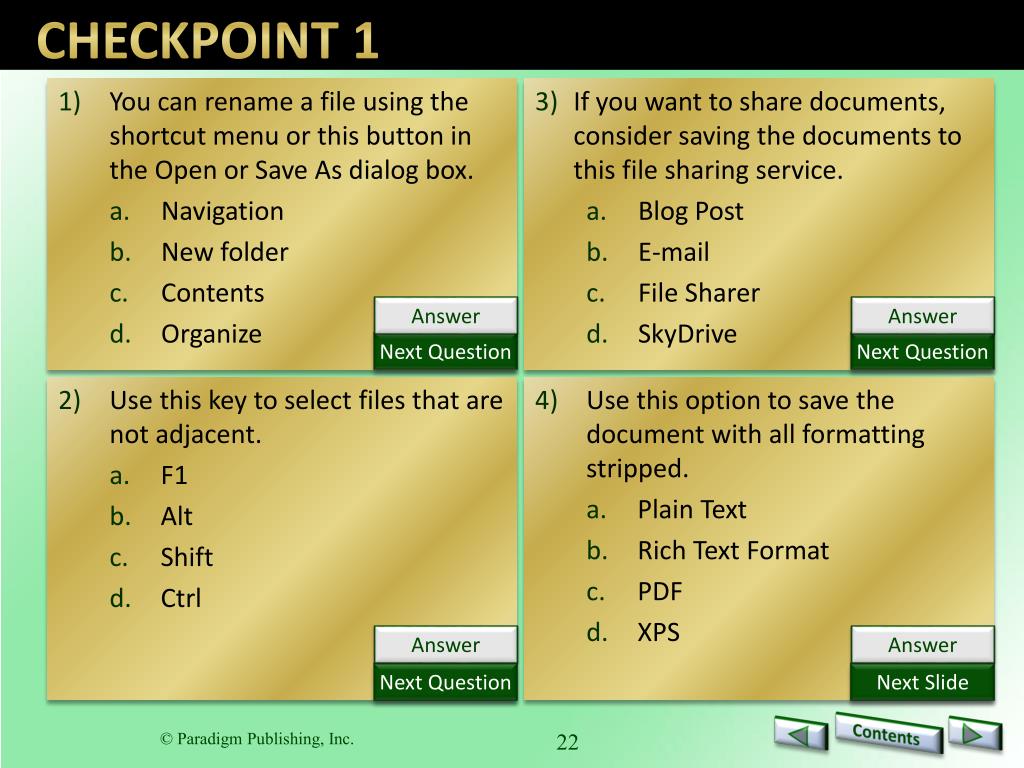 CHECKPOINT 1

1) You can rename a file using the shortcut menu or this button in the Open or Save As dialog box.
a. Navigation
b. New folder
c. Contents
d. Organize

Answer
Next Question

2) Use this key to select files that are not adjacent.
a. F1
b. Alt
c. Shift
d. Ctrl

Answer
Next Question

3) If you want to share documents, consider saving the documents to this file sharing service.
a. Blog Post
b. E-mail
c. File Sharer
d. SkyDrive

Answer
Next Question

4) Use this option to save the document with all formatting stripped.
a. Plain Text
b. Rich Text Format
c. PDF
d. XPS

Answer
Next Slide

© Paradigm Publishing, Inc.

22

Contents