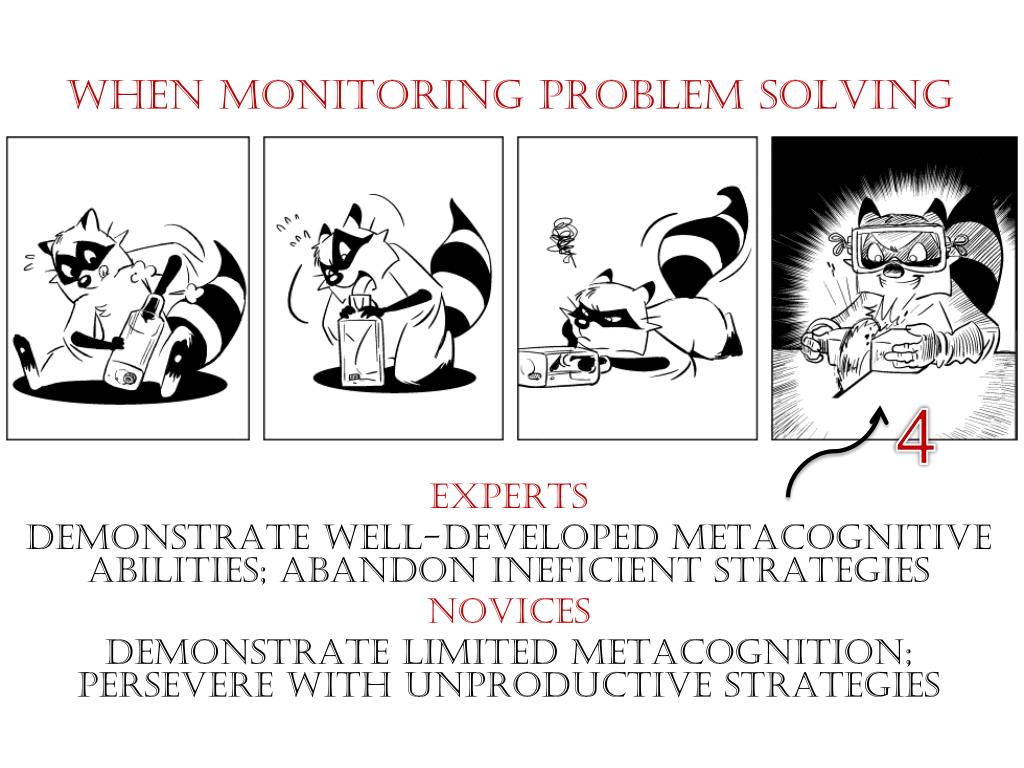 WHEN MONITORING PROBLEM SOLVING

4

EXPERTS
DEMONSTRATE WELL-DEVELOPED METACOGNITIVE ABILITIES; ABANDON INEFICIENT STRATEGIES
NOVICES
DEMONSTRATE LIMITED METACOGNITION; PERSEVERE WITH UNPRODUCTIVE STRATEGIES