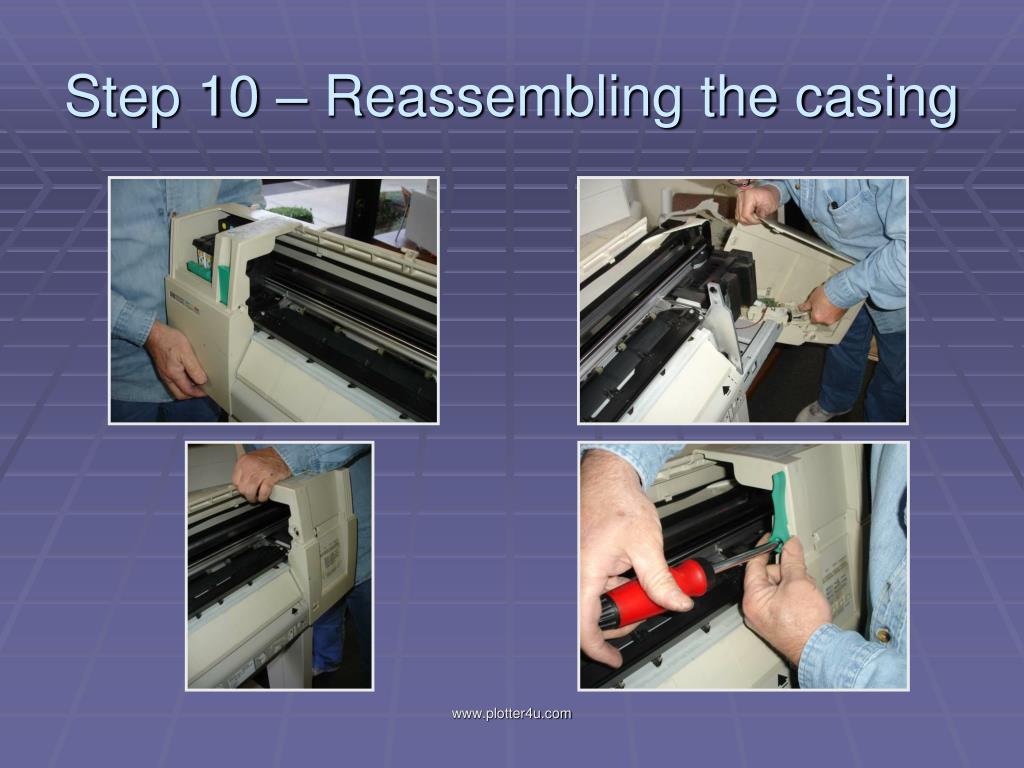 Step 10 – Reassembling the casing

www.plotter4u.com