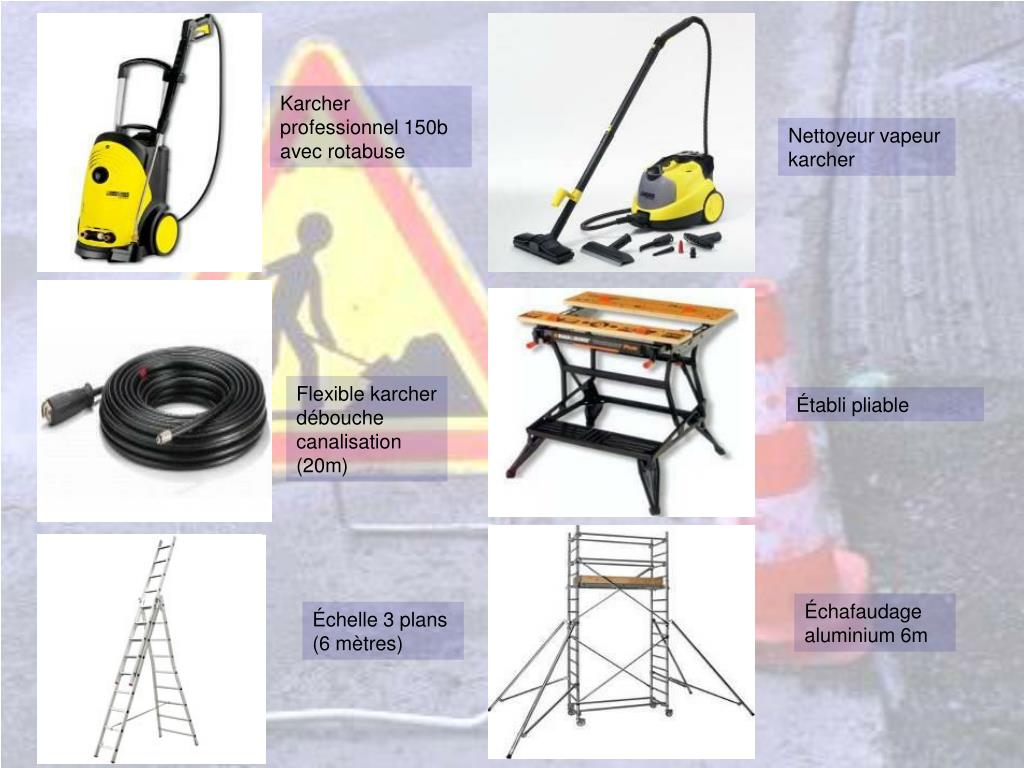 Karcher professionnel 150b avec rotabuse

Nettoyeur vapeur karcher

Flexible karcher débouche canalisation (20m)

Établi pliable

Échelle 3 plans (6 mètres)

Échafaudage aluminium 6m