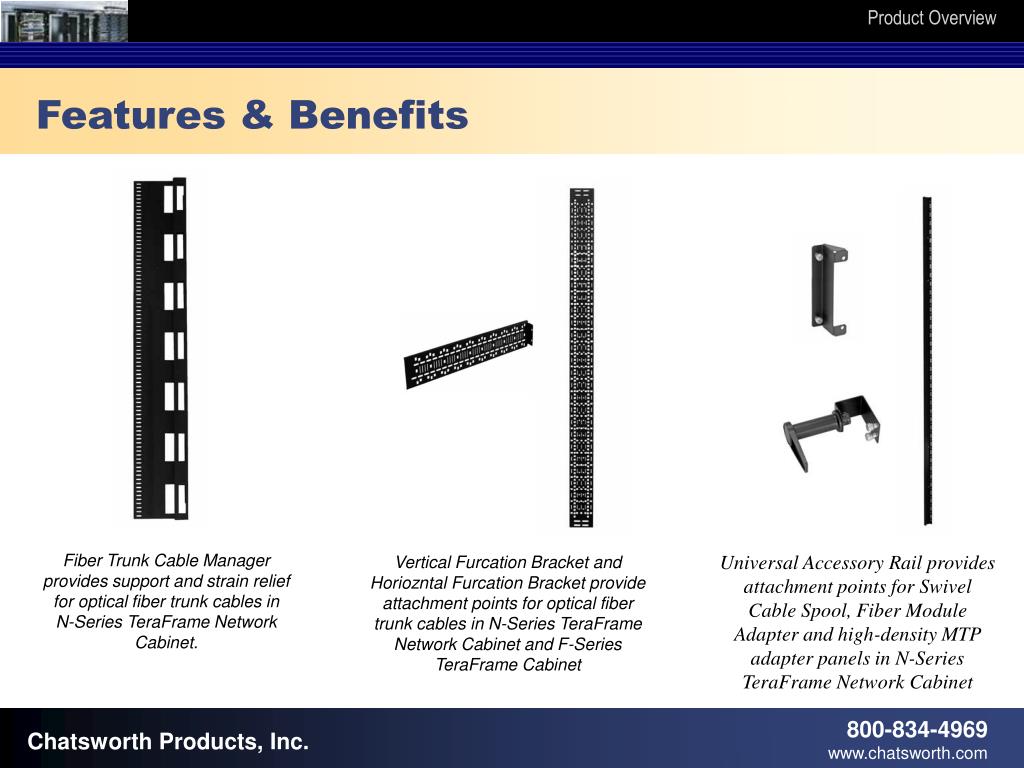 Product Overview

Features & Benefits

Fiber Trunk Cable Manager provides support and strain relief for optical fiber trunk cables in N-Series TeraFrame Network Cabinet.

Vertical Furcation Bracket and Horiozntal Furcation Bracket provide attachment points for optical fiber trunk cables in N-Series TeraFrame Network Cabinet and F-Series TeraFrame Cabinet

Universal Accessory Rail provides attachment points for Swivel Cable Spool, Fiber Module Adapter and high-density MTP adapter panels in N-Series TeraFrame Network Cabinet

Chatsworth Products, Inc.

800-834-4969
www.chatsworth.com