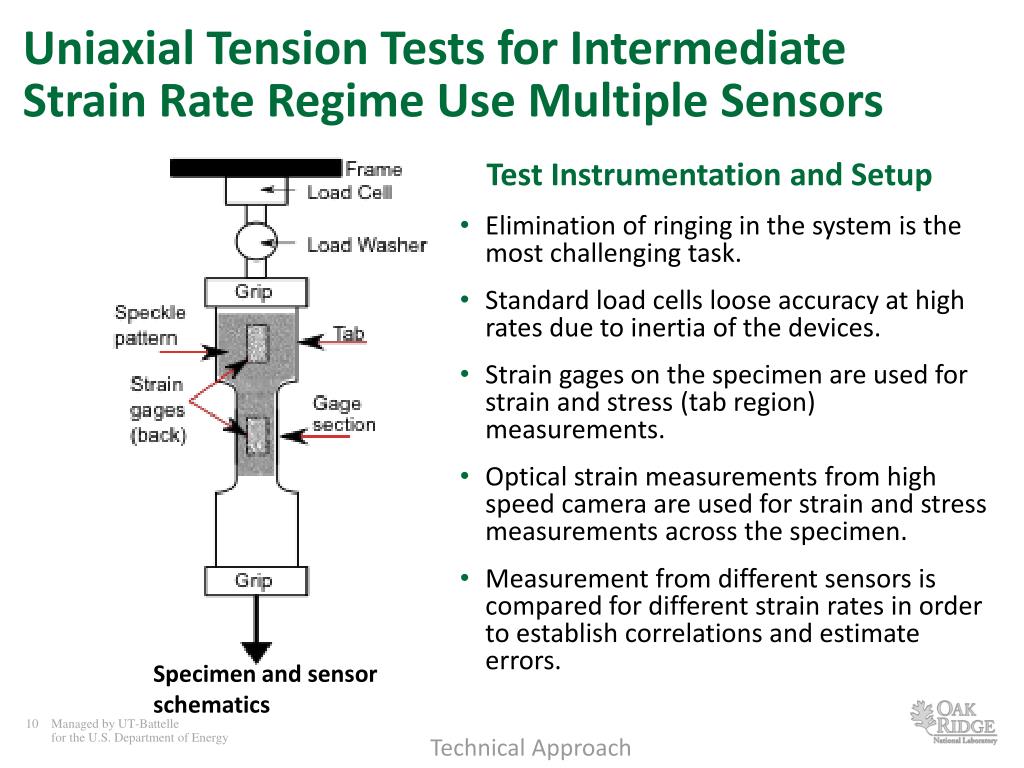 Uniaxial Tension Tests for Intermediate Strain Rate Regime Use Multiple Sensors

Frame
Load Cell
Load Washer
Grip
Speckle pattern
Tab
Strain gages (back)
Gage section
Grip

Specimen and sensor schematics

Test Instrumentation and Setup

• Elimination of ringing in the system is the most challenging task.

• Standard load cells loose accuracy at high rates due to inertia of the devices.

• Strain gages on the specimen are used for strain and stress (tab region) measurements.

• Optical strain measurements from high speed camera are used for strain and stress measurements across the specimen.

• Measurement from different sensors is compared for different strain rates in order to establish correlations and estimate errors.

10 Managed by UT-Battelle for the U.S. Department of Energy

Technical Approach

OAK RIDGE National Laboratory