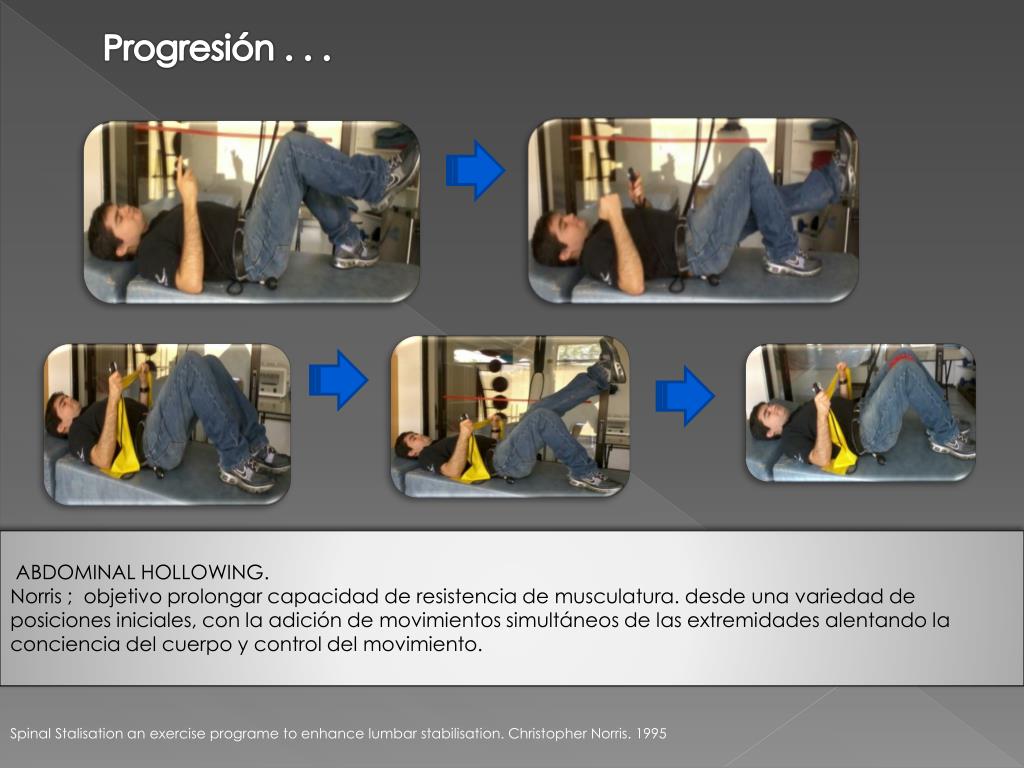 Progresión . . .

ABDOMINAL HOLLOWING.
Norris ; objetivo prolongar capacidad de resistencia de musculatura. desde una variedad de posiciones iniciales, con la adición de movimientos simultáneos de las extremidades alentando la conciencia del cuerpo y control del movimiento.

Spinal Stalisation an exercise programe to enhance lumbar stabilisation. Christopher Norris. 1995