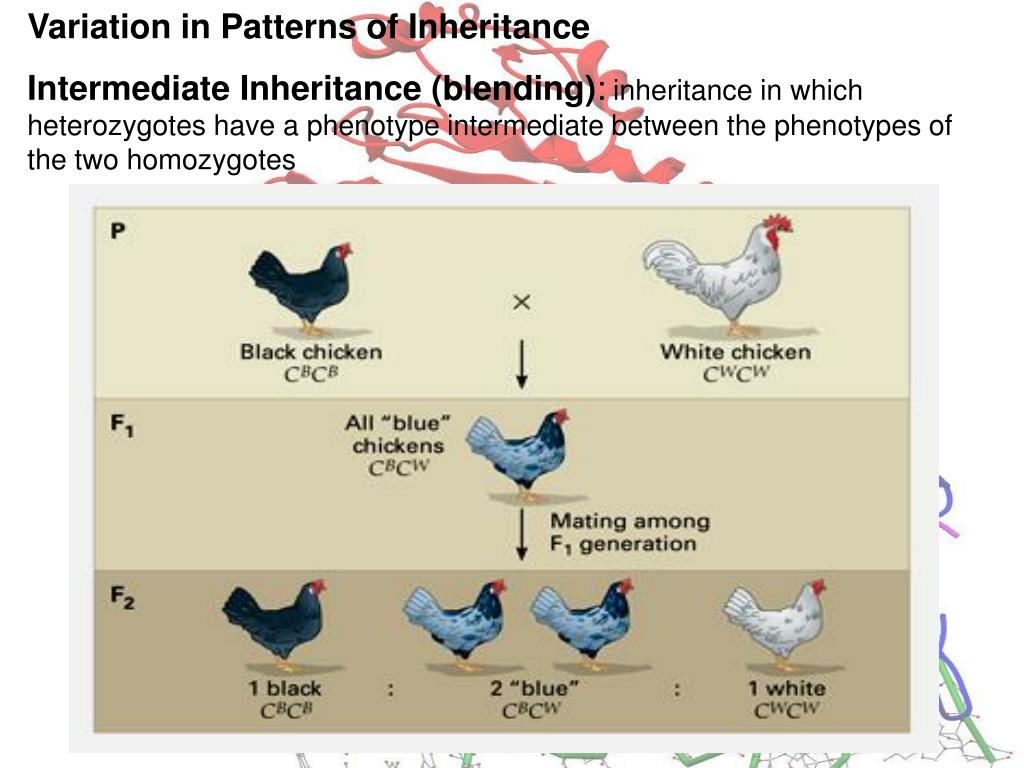 Variation in Patterns of Inheritance

Intermediate Inheritance (blending): inheritance in which heterozygotes have a phenotype intermediate between the phenotypes of the two homozygotes

P

Black chicken
$C^BC^B$

×

White chicken
$C^WC^W$

$F_1$

All "blue" chickens
$C^BC^W$

Mating among $F_1$ generation

$F_2$

1 black
$C^BC^B$

:

2 "blue"
$C^BC^W$

:

1 white
$C^WC^W$