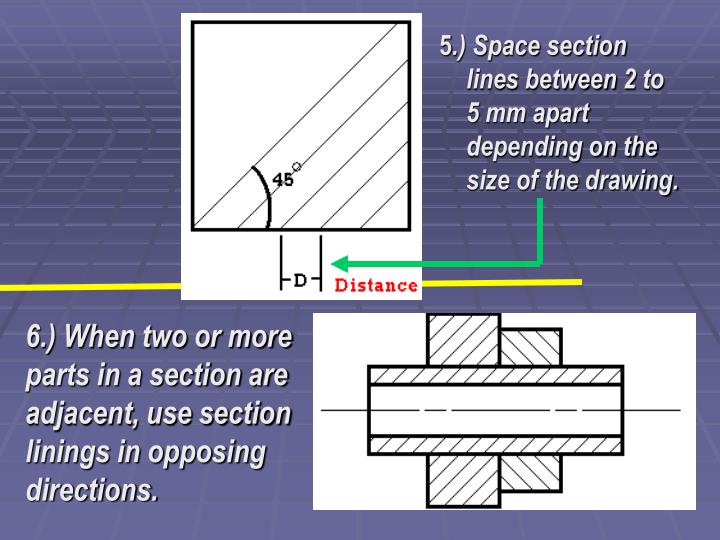 45°

D

Distance

5.) Space section lines between 2 to 5 mm apart depending on the size of the drawing.

6.) When two or more parts in a section are adjacent, use section linings in opposing directions.