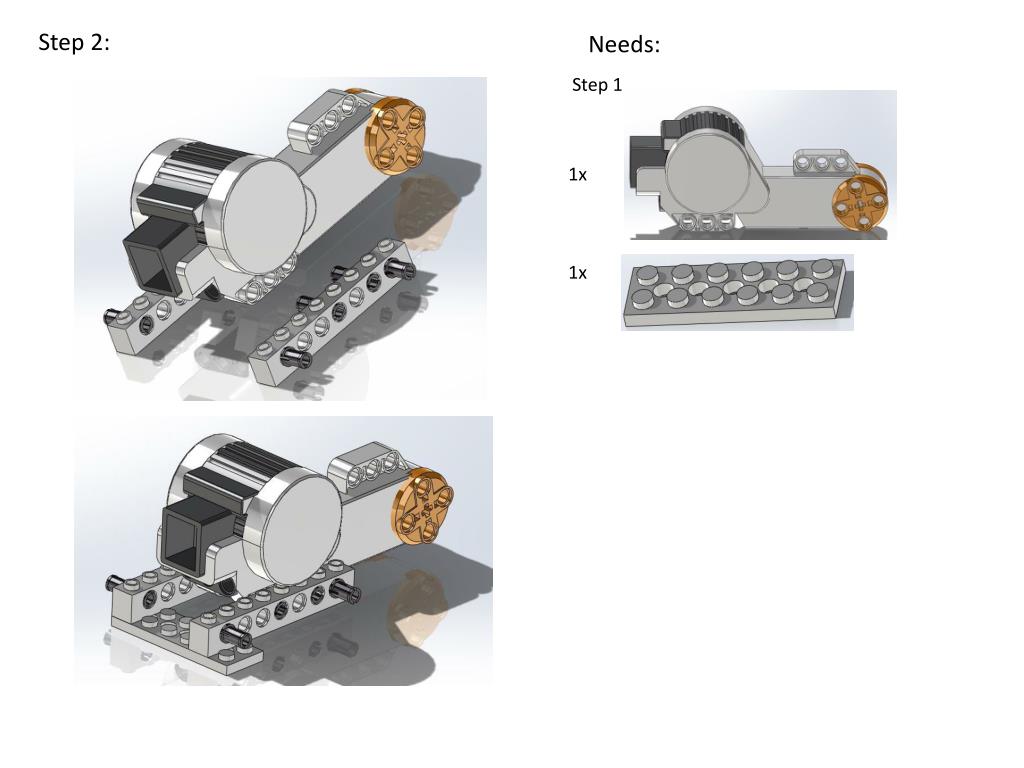 Step 2:

Needs:

Step 1

1x

1x