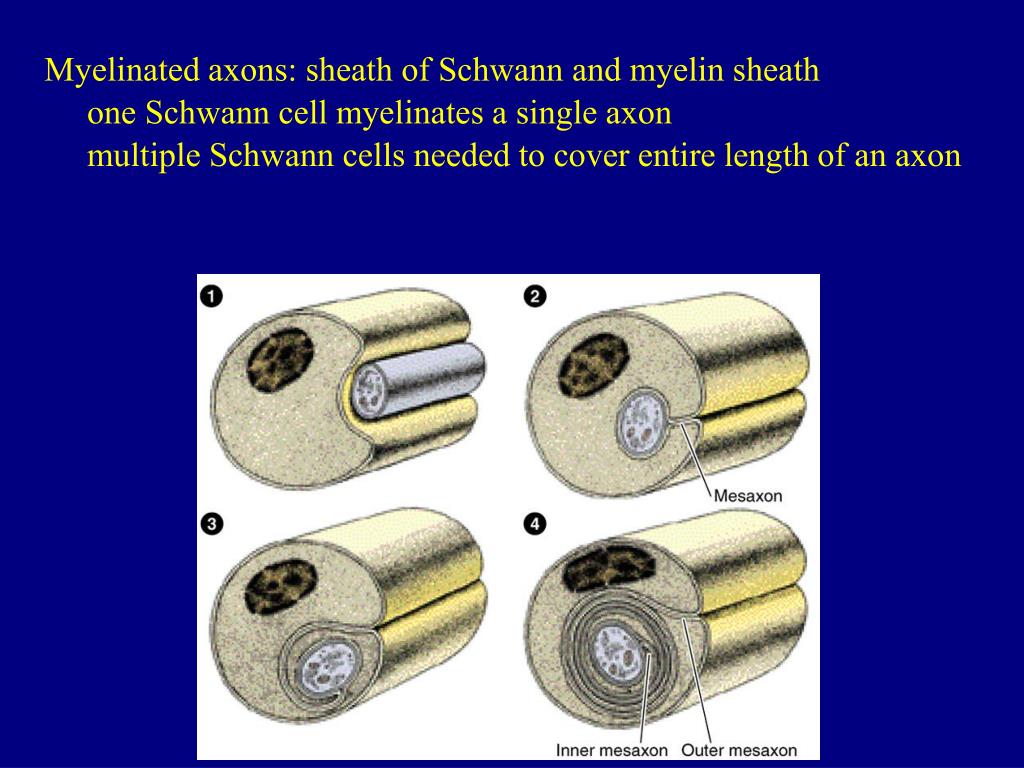 Myelinated axons: sheath of Schwann and myelin sheath

one Schwann cell myelinates a single axon

multiple Schwann cells needed to cover entire length of an axon

1

2

Mesaxon

3

4

Inner mesaxon Outer mesaxon