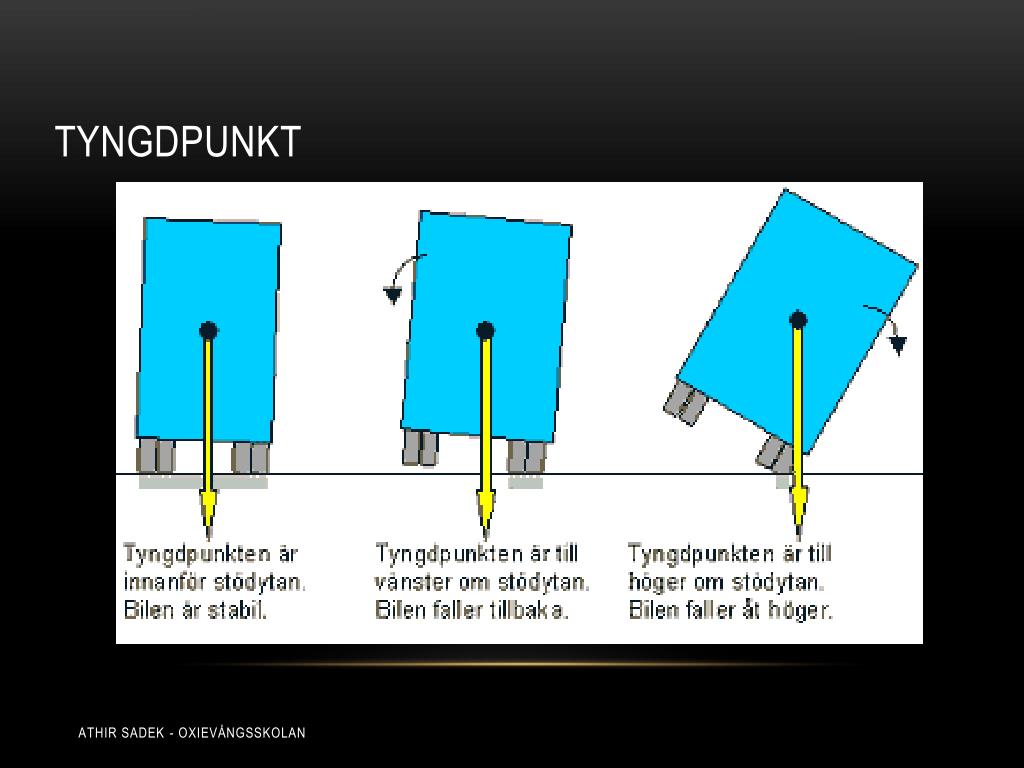 TYNGDPUNKT

Tyngdpunkten är innanför stödytan. Bilen är stabil.

Tyngdpunkten är till vänster om stödytan. Bilen faller tillbaka.

Tyngdpunkten är till höger om stödytan. Bilen faller åt höger.

ATHIR SADEK - OXIEVÅNGSSKOLAN