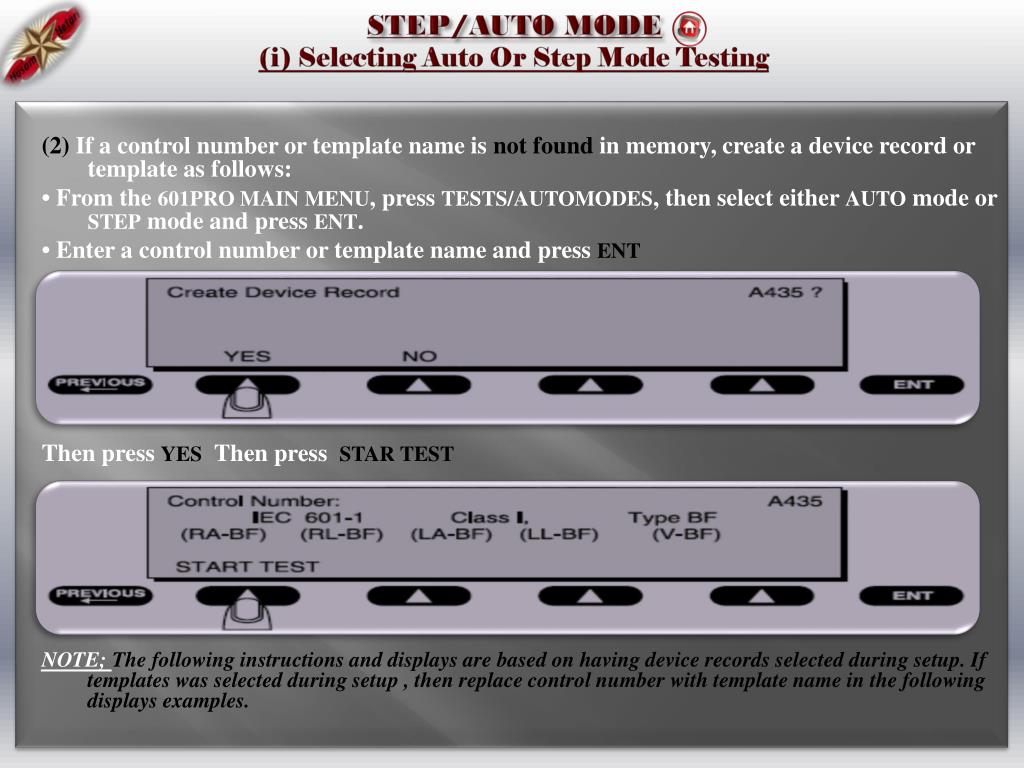 STEP/AUTO MODE
(i) Selecting Auto Or Step Mode Testing

(2) If a control number or template name is not found in memory, create a device record or template as follows:
• From the 601PRO MAIN MENU, press TESTS/AUTOMODES, then select either AUTO mode or STEP mode and press ENT.
• Enter a control number or template name and press ENT

Create Device Record A435 ?
YES NO
PREVIOUS ENT

Then press YES Then press STAR TEST

Control Number: A435
IEC 601-1 Class I, Type BF
(RA-BF) (RL-BF) (LA-BF) (LL-BF) (V-BF)
START TEST
PREVIOUS ENT

NOTE; The following instructions and displays are based on having device records selected during setup. If templates was selected during setup , then replace control number with template name in the following displays examples.