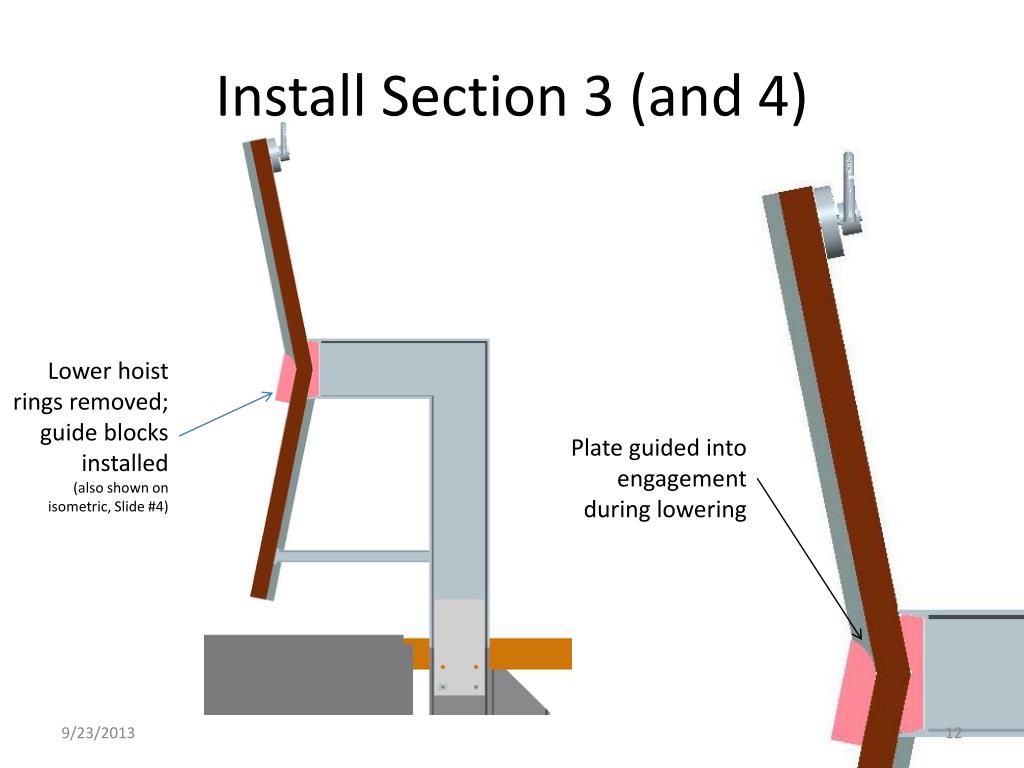 Install Section 3 (and 4)

Lower hoist rings removed; guide blocks installed
(also shown on isometric, Slide #4)

Plate guided into engagement during lowering

9/23/2013

12