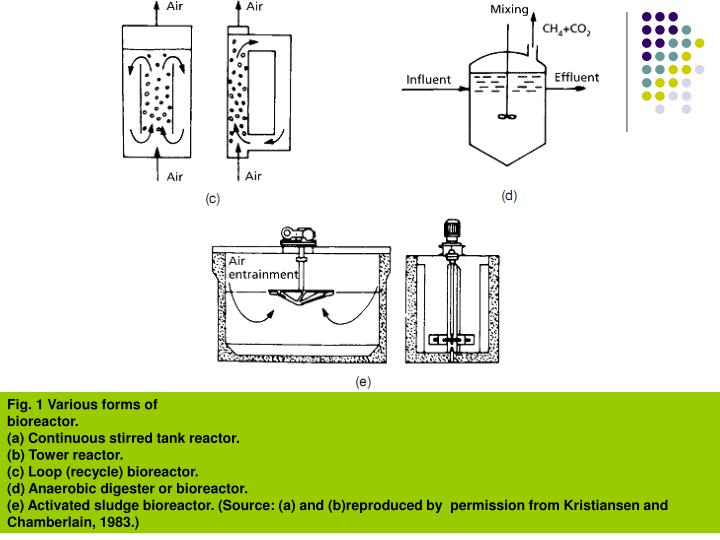 Air
Air
Air
Air
(c)

Mixing
$CH_4+CO_2$
Influent
Effluent
(d)

Air entrainment
(e)

Fig. 1 Various forms of bioreactor.
(a) Continuous stirred tank reactor.
(b) Tower reactor.
(c) Loop (recycle) bioreactor.
(d) Anaerobic digester or bioreactor.
(e) Activated sludge bioreactor. (Source: (a) and (b)reproduced by permission from Kristiansen and Chamberlain, 1983.)