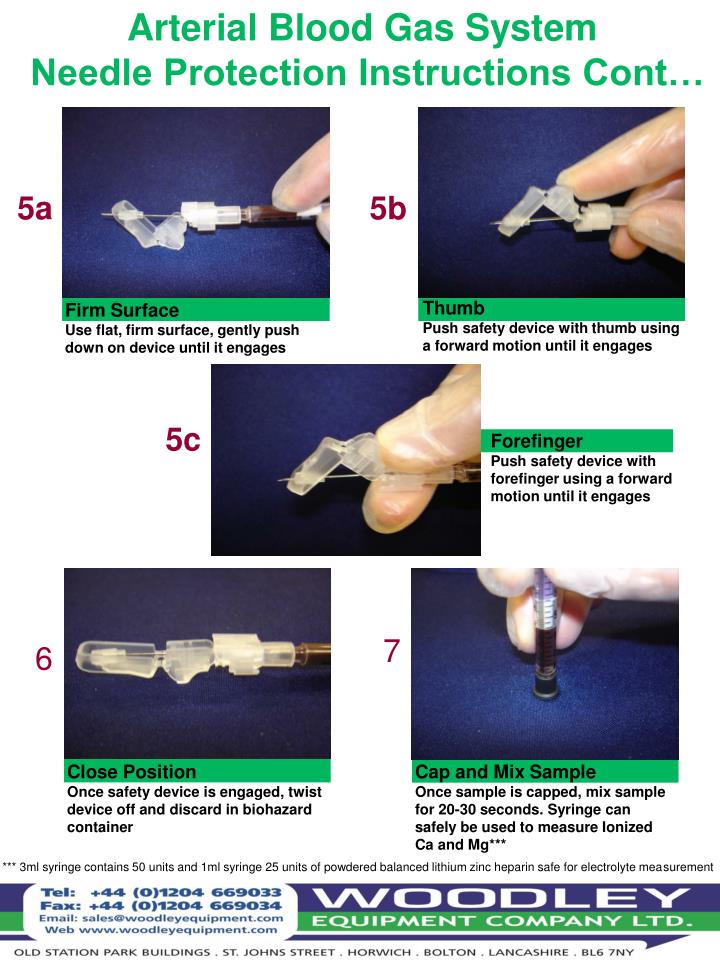 Arterial Blood Gas System
Needle Protection Instructions Cont…

5a

Firm Surface
Use flat, firm surface, gently push down on device until it engages

5b

Thumb
Push safety device with thumb using a forward motion until it engages

5c

Forefinger
Push safety device with forefinger using a forward motion until it engages

6

Close Position
Once safety device is engaged, twist device off and discard in biohazard container

7

Cap and Mix Sample
Once sample is capped, mix sample for 20-30 seconds. Syringe can safely be used to measure Ionized Ca and Mg***

*** 3ml syringe contains 50 units and 1ml syringe 25 units of powdered balanced lithium zinc heparin safe for electrolyte measurement

Tel: +44 (0)1204 669033
Fax: +44 (0)1204 669034
Email: sales@woodleyequipment.com
Web www.woodleyequipment.com

WOODLEY
EQUIPMENT COMPANY LTD.

OLD STATION PARK BUILDINGS . ST. JOHNS STREET . HORWICH . BOLTON . LANCASHIRE . BL6 7NY