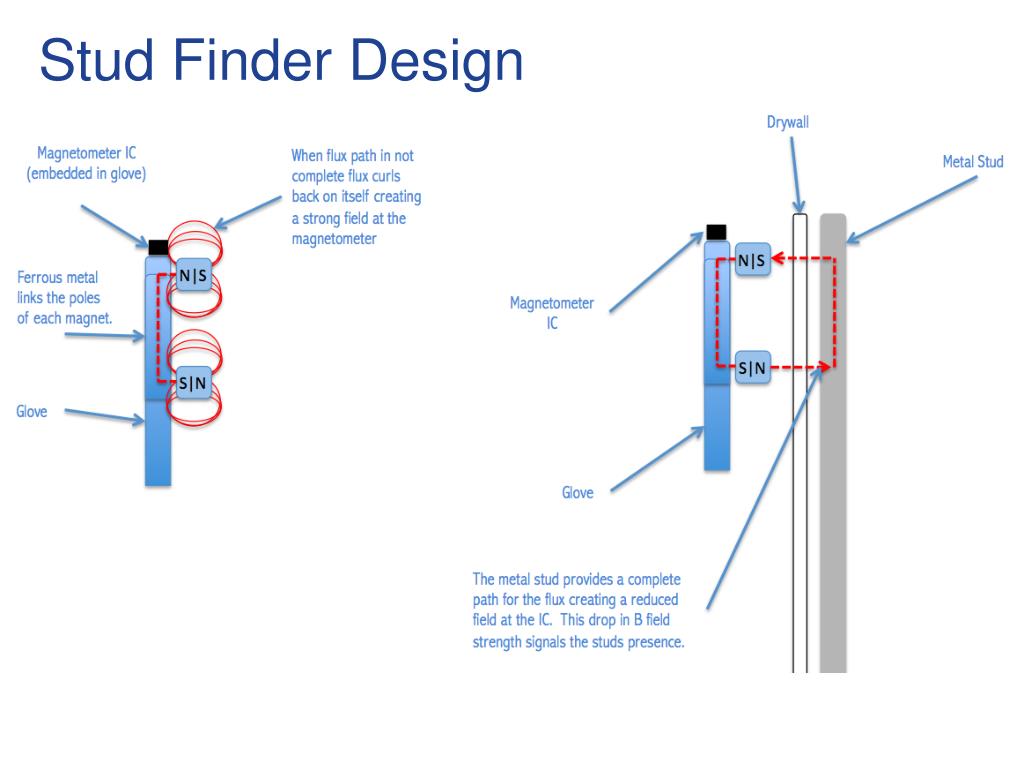 Stud Finder Design

Magnetometer IC (embedded in glove)

When flux path in not complete flux curls back on itself creating a strong field at the magnetometer

Ferrous metal links the poles of each magnet.

N|S

S|N

Glove

Drywall

Metal Stud

Magnetometer IC

N|S

S|N

Glove

The metal stud provides a complete path for the flux creating a reduced field at the IC. This drop in B field strength signals the studs presence.