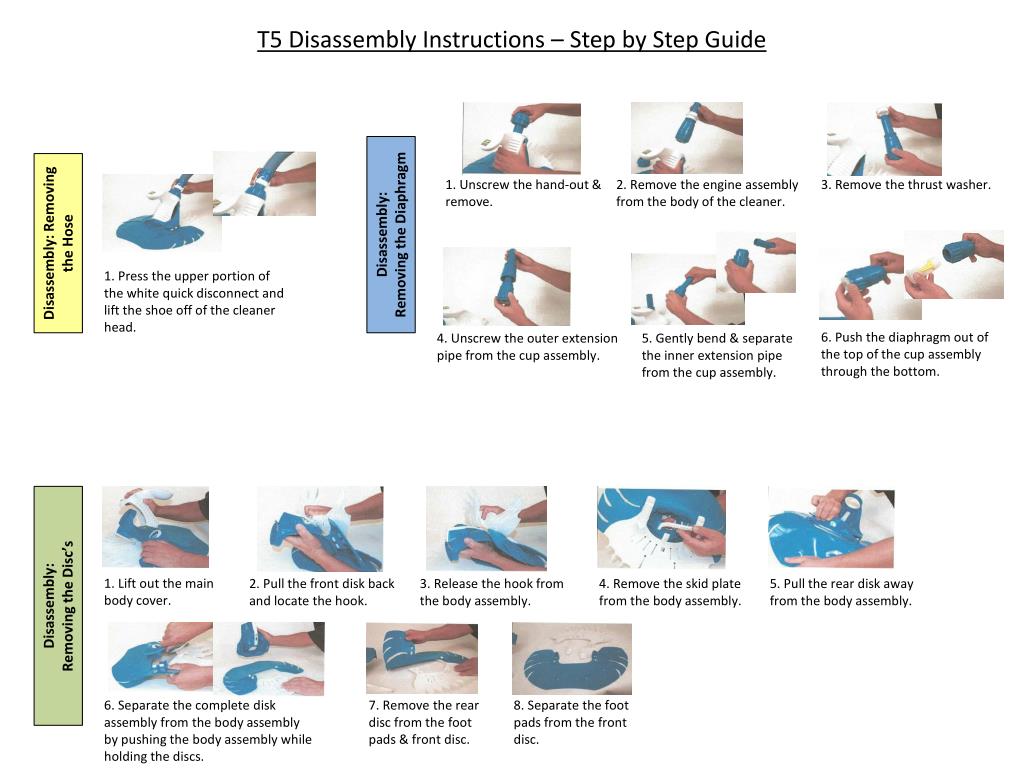 T5 Disassembly Instructions – Step by Step Guide

Disassembly: Removing the Hose

1. Press the upper portion of the white quick disconnect and lift the shoe off of the cleaner head.

Disassembly: Removing the Diaphragm

1. Unscrew the hand-out & remove.

2. Remove the engine assembly from the body of the cleaner.

3. Remove the thrust washer.

4. Unscrew the outer extension pipe from the cup assembly.

5. Gently bend & separate the inner extension pipe from the cup assembly.

6. Push the diaphragm out of the top of the cup assembly through the bottom.

Disassembly: Removing the Disc's

1. Lift out the main body cover.

2. Pull the front disk back and locate the hook.

3. Release the hook from the body assembly.

4. Remove the skid plate from the body assembly.

5. Pull the rear disk away from the body assembly.

6. Separate the complete disk assembly from the body assembly by pushing the body assembly while holding the discs.

7. Remove the rear disc from the foot pads & front disc.

8. Separate the foot pads from the front disc.