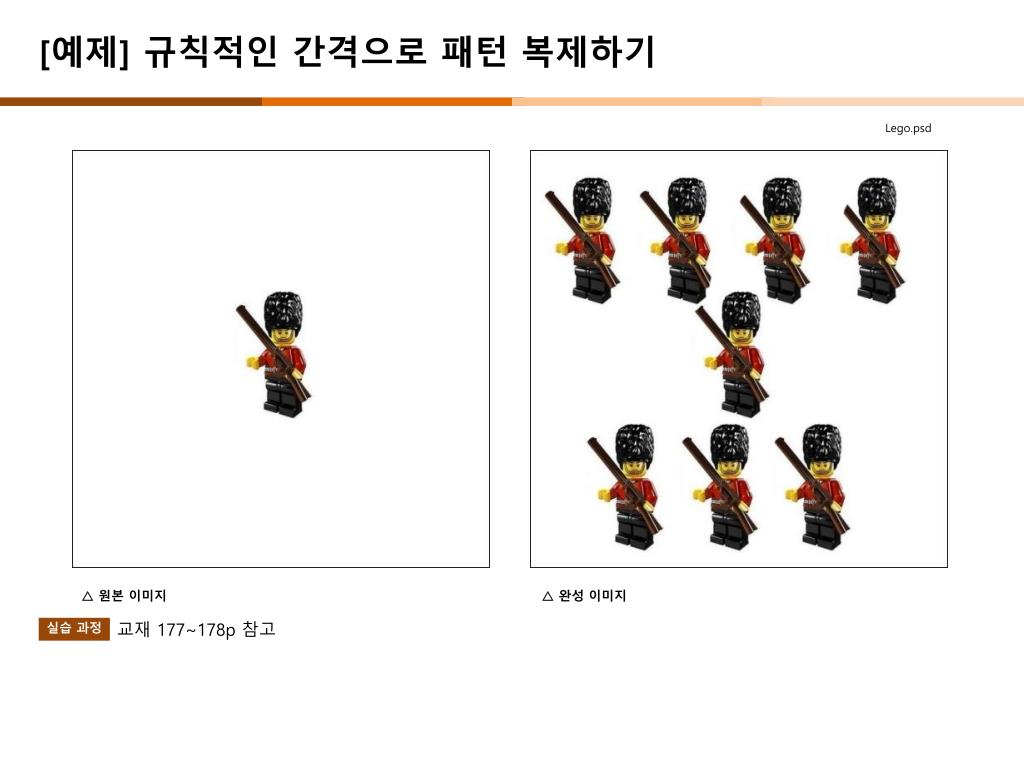 [예제] 규칙적인 간격으로 패턴 복제하기

Lego.psd

△ 원본 이미지

△ 완성 이미지

실습 과정 교재 177~178p 참고