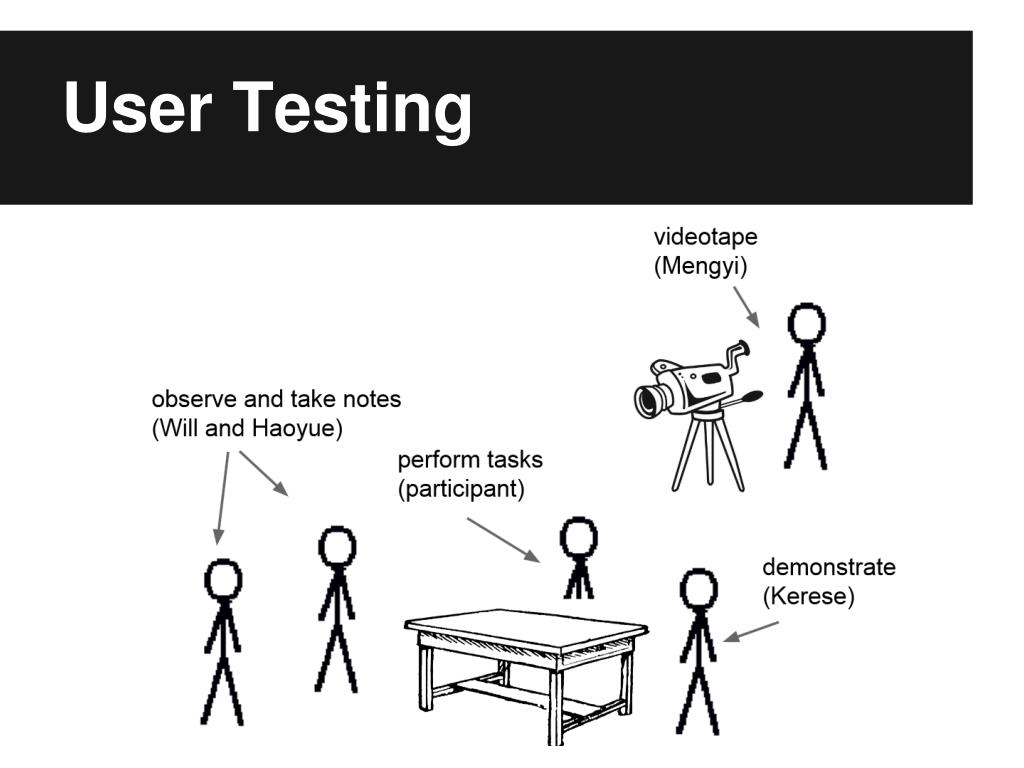 User Testing

videotape
(Mengyi)

observe and take notes
(Will and Haoyue)

perform tasks
(participant)

demonstrate
(Kerese)