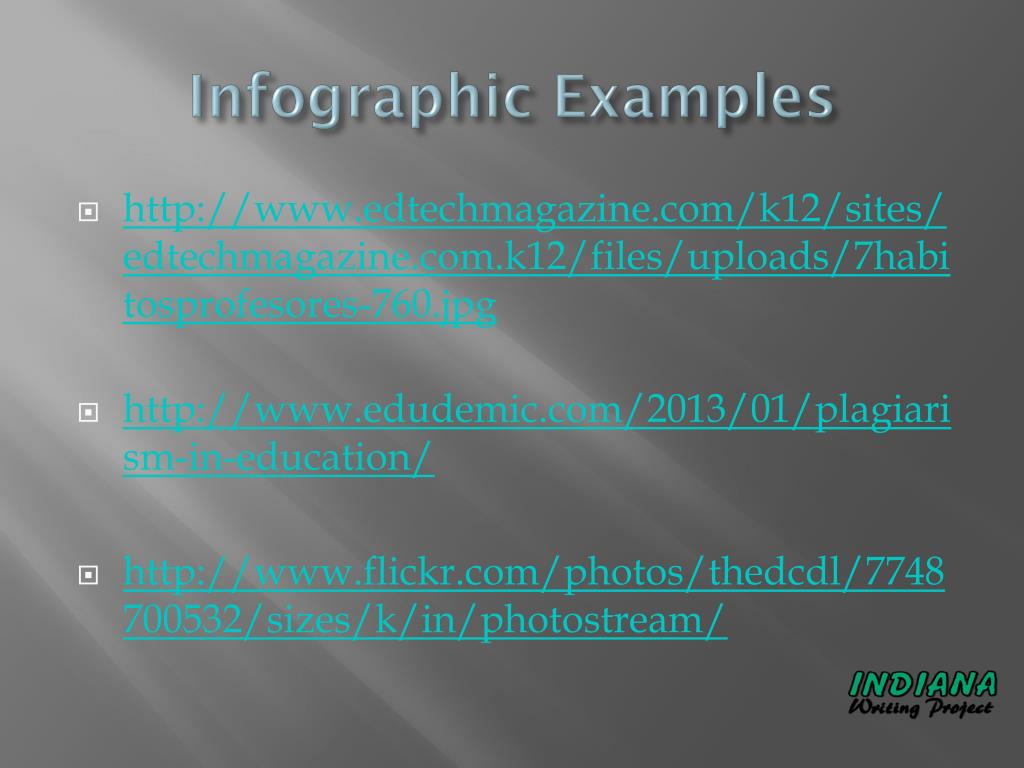 Infographic Examples

http://www.edtechmagazine.com/k12/sites/edtechmagazine.com.k12/files/uploads/7habitosprofesores-760.jpg

http://www.edudemic.com/2013/01/plagiarism-in-education/

http://www.flickr.com/photos/thedcdl/7748700532/sizes/k/in/photostream/

INDIANA
Writing Project