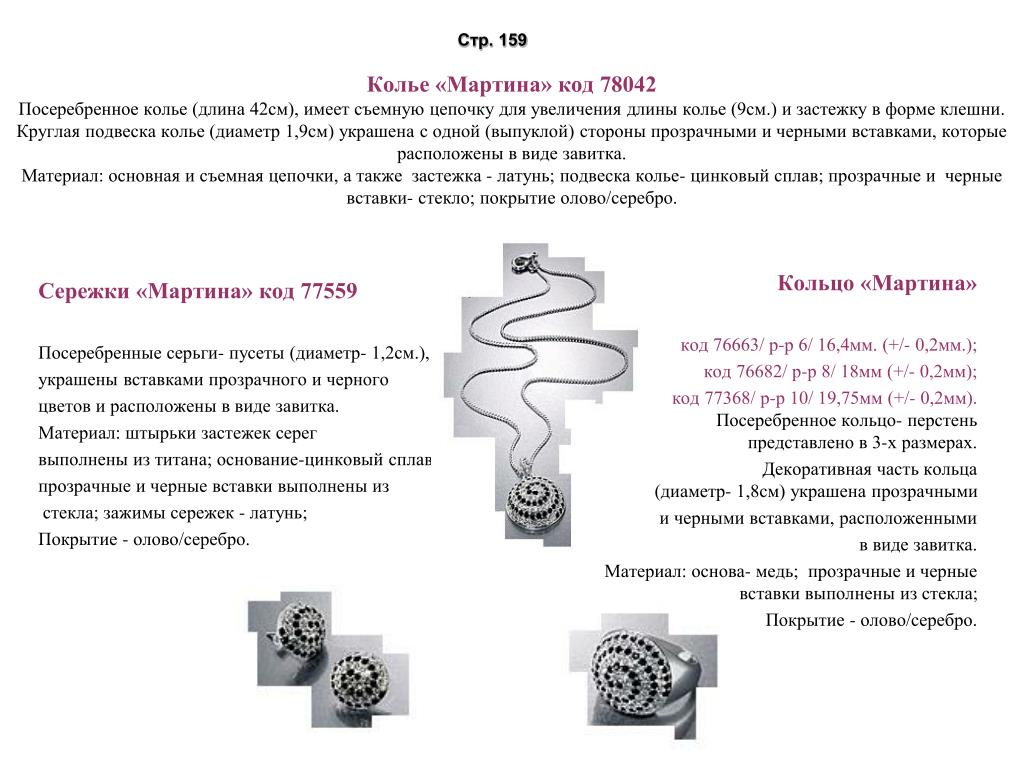 Стр. 159

Колье «Мартина» код 78042

Посеребренное колье (длина 42см), имеет съемную цепочку для увеличения длины колье (9см.) и застежку в форме клешни. Круглая подвеска колье (диаметр 1,9см) украшена с одной (выпуклой) стороны прозрачными и черными вставками, которые расположены в виде завитка.

Материал: основная и съемная цепочки, а также застежка - латунь; подвеска колье- цинковый сплав; прозрачные и черные вставки- стекло; покрытие олово/серебро.

Сережки «Мартина» код 77559

Посеребренные серьги- пусеты (диаметр- 1,2см.), украшены вставками прозрачного и черного цветов и расположены в виде завитка.

Материал: штырьки застежек серег выполнены из титана; основание-цинковый сплав прозрачные и черные вставки выполнены из стекла; зажимы сережек - латунь;

Покрытие - олово/серебро.

Кольцо «Мартина»

код 76663/ р-р 6/ 16,4мм. (+/- 0,2мм.);

код 76682/ р-р 8/ 18мм (+/- 0,2мм);

код 77368/ р-р 10/ 19,75мм (+/- 0,2мм).

Посеребренное кольцо- перстень представлено в 3-х размерах.

Декоративная часть кольца (диаметр- 1,8см) украшена прозрачными и черными вставками, расположенными в виде завитка.

Материал: основа- медь; прозрачные и черные вставки выполнены из стекла;

Покрытие - олово/серебро.