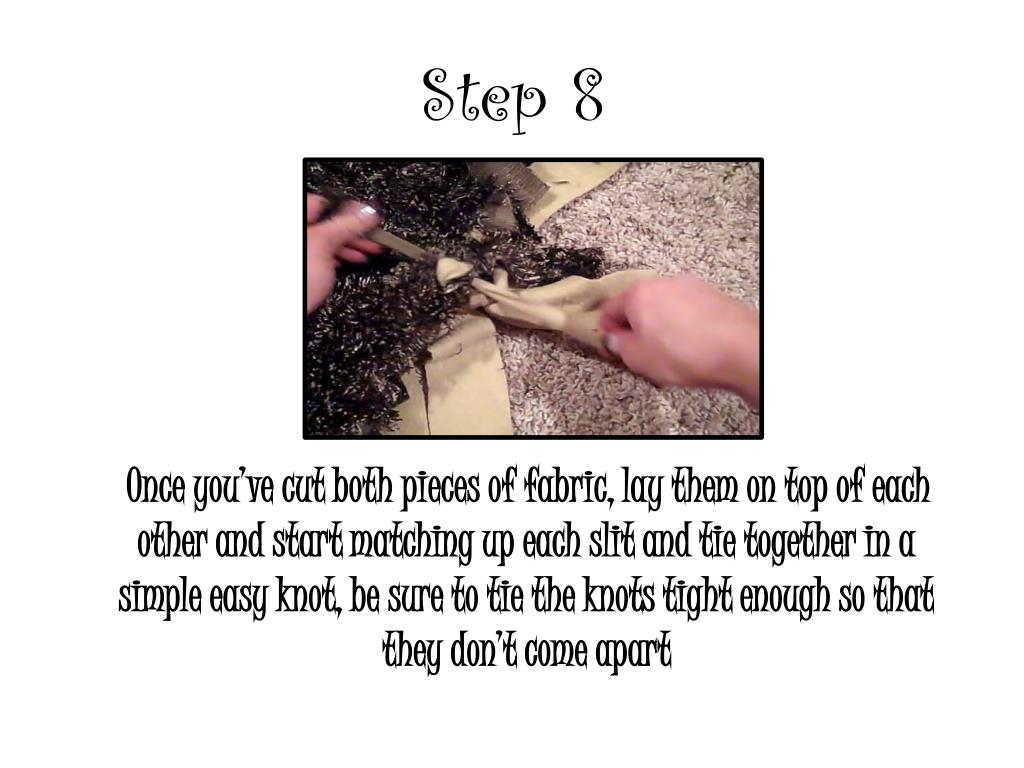 Step 8

Once you've cut both pieces of fabric, lay them on top of each other and start matching up each slit and tie together in a simple easy knot, be sure to tie the knots tight enough so that they don't come apart