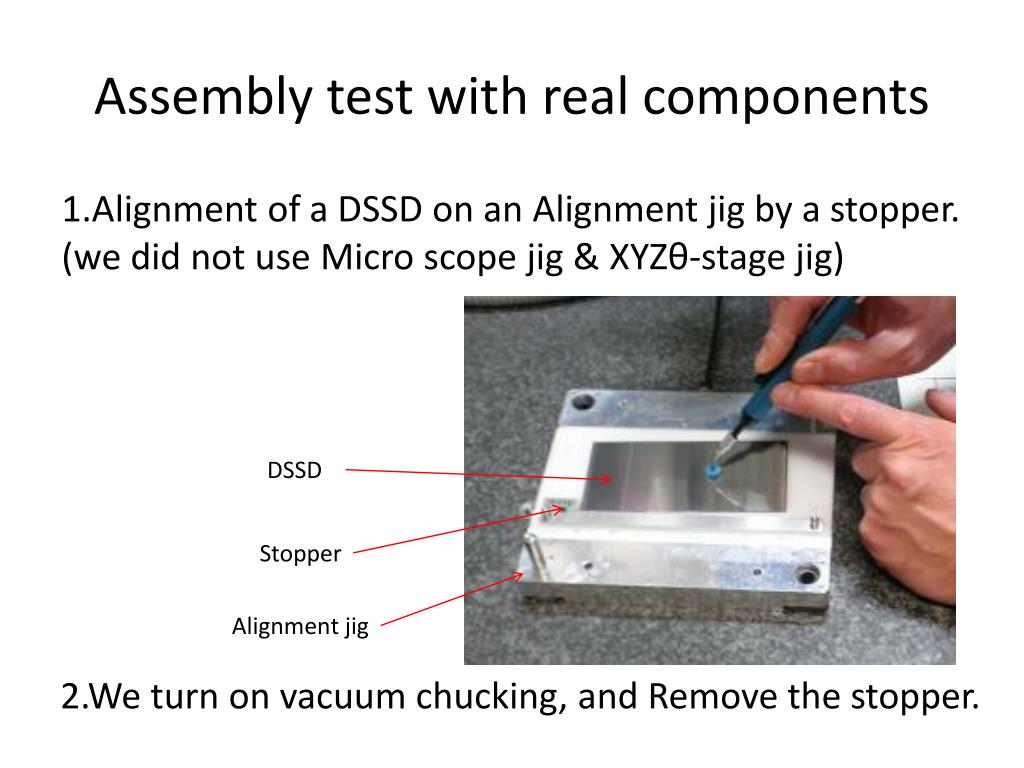 Assembly test with real components

1.Alignment of a DSSD on an Alignment jig by a stopper. (we did not use Micro scope jig & XYZθ-stage jig)

DSSD

Stopper

Alignment jig

2.We turn on vacuum chucking, and Remove the stopper.