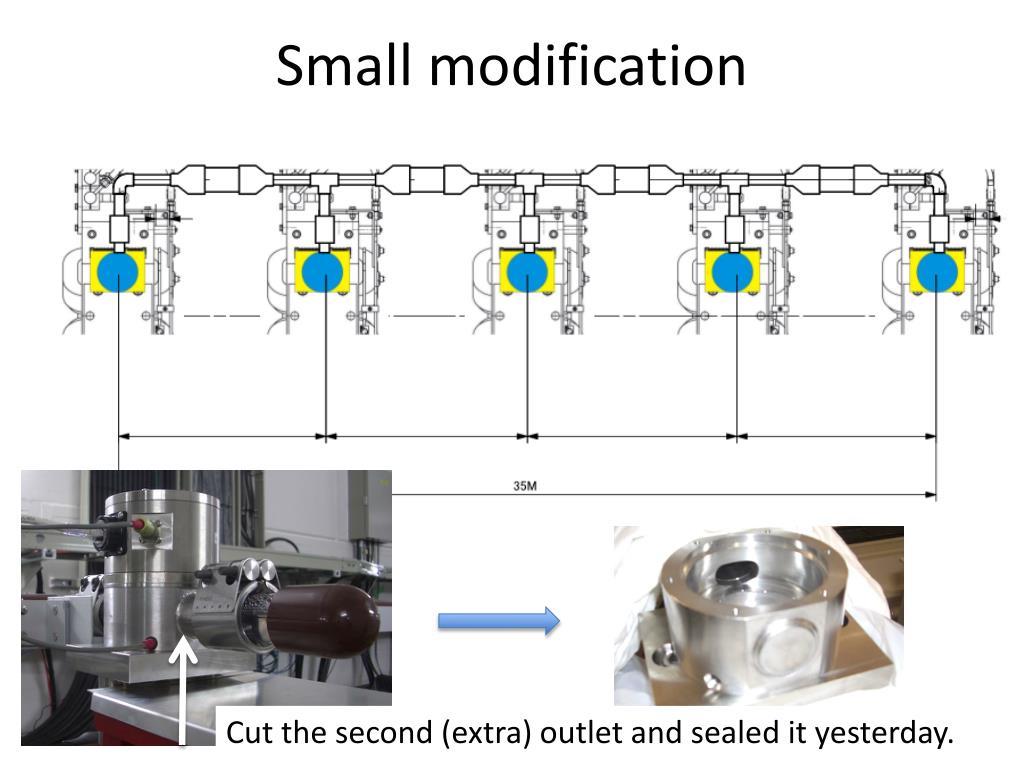 Small modification

35M

Cut the second (extra) outlet and sealed it yesterday.