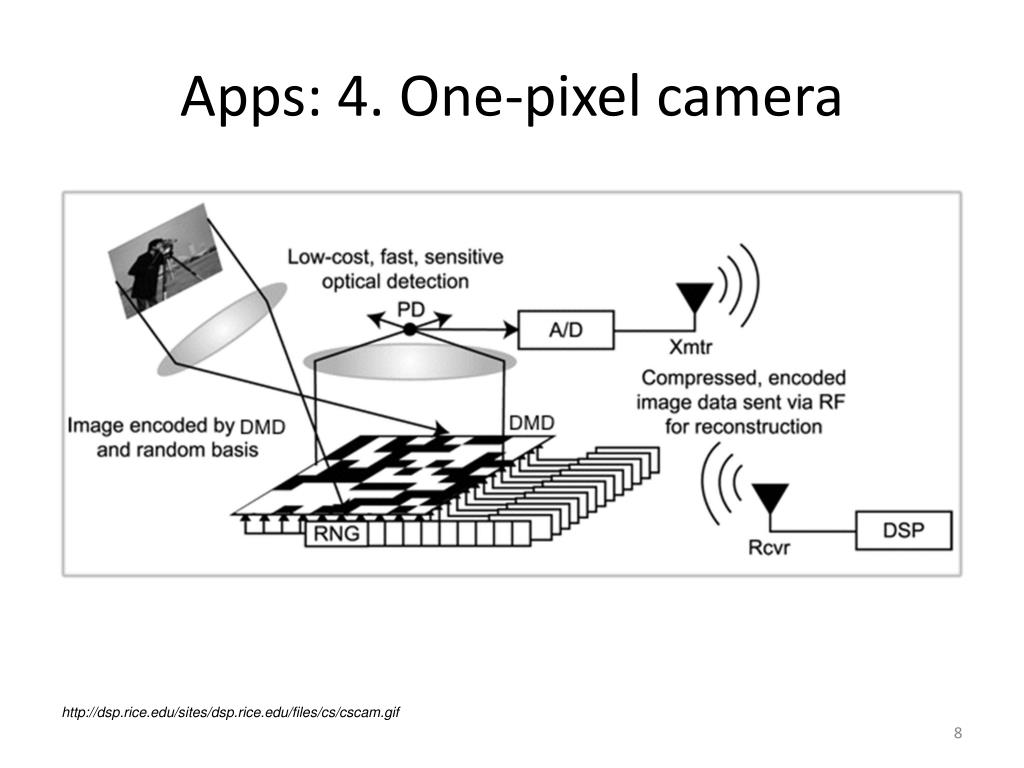 Apps: 4. One-pixel camera

Low-cost, fast, sensitive optical detection

PD

A/D

Xmtr

Compressed, encoded image data sent via RF for reconstruction

Image encoded by DMD and random basis

DMD

RNG

Rcvr

DSP

http://dsp.rice.edu/sites/dsp.rice.edu/files/cs/cscam.gif

8