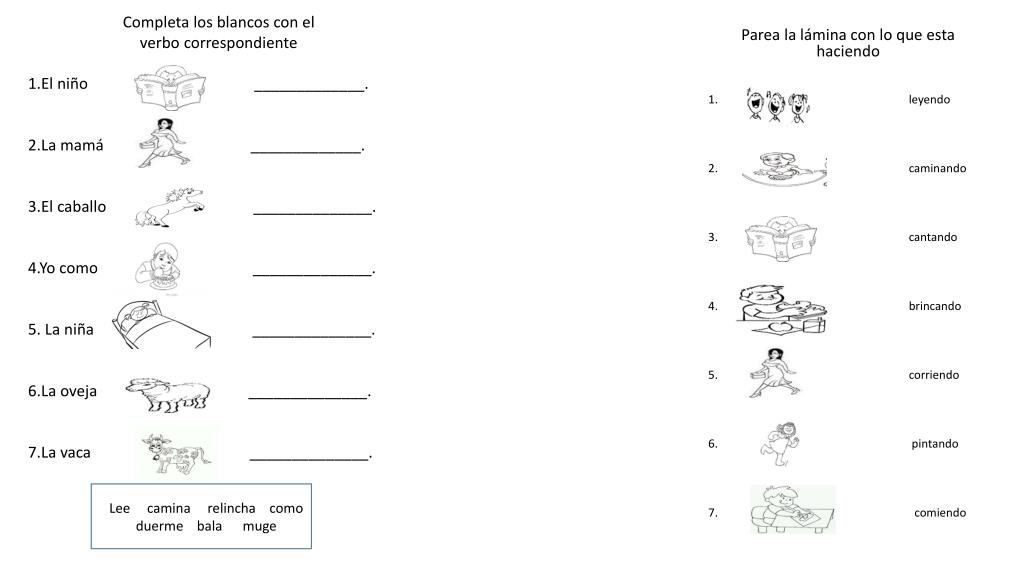 Completa los blancos con el verbo correspondiente

1.El niño ______________.

2.La mamá ______________.

3.El caballo _______________.

4.Yo como _______________.

5. La niña _______________.

6.La oveja _______________.

7.La vaca _______________.

Lee camina relincha como duerme bala muge

Parea la lámina con lo que esta haciendo

1. leyendo

2. caminando

3. cantando

4. brincando

5. corriendo

6. pintando

7. comiendo