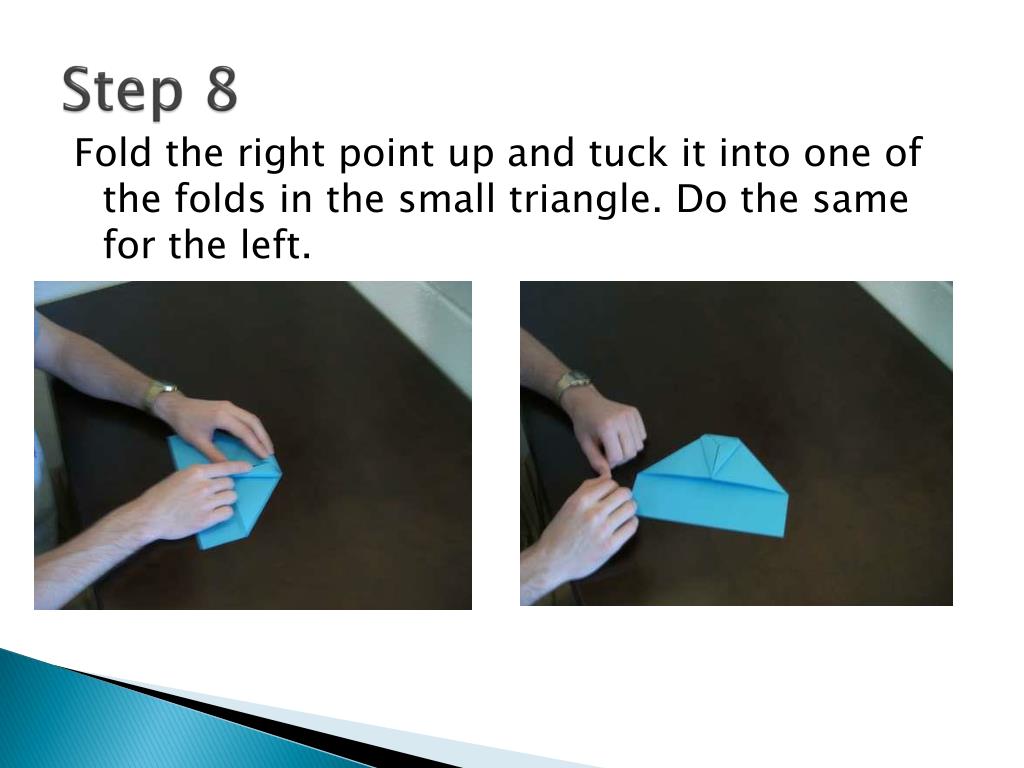 Step 8

Fold the right point up and tuck it into one of the folds in the small triangle. Do the same for the left.