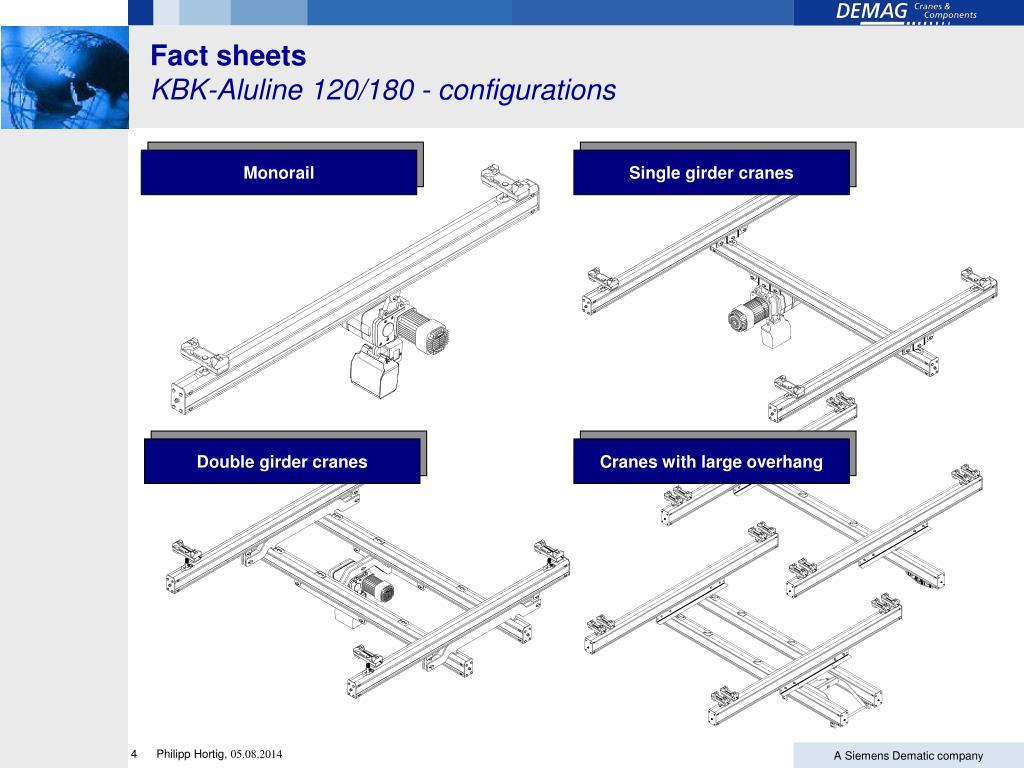 DEMAG Cranes & Components

Fact sheets
KBK-Aluline 120/180 - configurations

Monorail

Single girder cranes

Double girder cranes

Cranes with large overhang

4 Philipp Hortig, 05.08.2014

A Siemens Dematic company