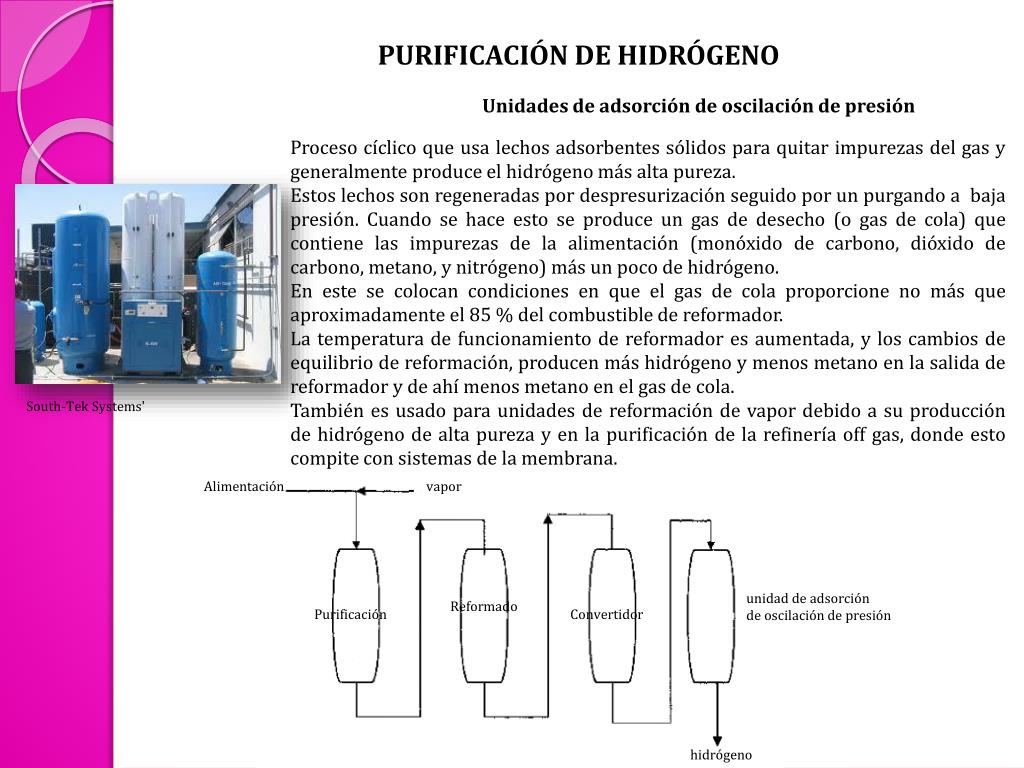 PURIFICACIÓN DE HIDRÓGENO

Unidades de adsorción de oscilación de presión

Proceso cíclico que usa lechos adsorbentes sólidos para quitar impurezas del gas y generalmente produce el hidrógeno más alta pureza.
Estos lechos son regeneradas por despresurización seguido por un purgando a baja presión. Cuando se hace esto se produce un gas de desecho (o gas de cola) que contiene las impurezas de la alimentación (monóxido de carbono, dióxido de carbono, metano, y nitrógeno) más un poco de hidrógeno.
En este se colocan condiciones en que el gas de cola proporcione no más que aproximadamente el 85 % del combustible de reformador.
La temperatura de funcionamiento de reformador es aumentada, y los cambios de equilibrio de reformación, producen más hidrógeno y menos metano en la salida de reformador y de ahí menos metano en el gas de cola.
También es usado para unidades de reformación de vapor debido a su producción de hidrógeno de alta pureza y en la purificación de la refinería off gas, donde esto compite con sistemas de la membrana.

South-Tek Systems'

Alimentación

vapor

Purificación

Reformado

Convertidor

unidad de adsorción de oscilación de presión

hidrógeno