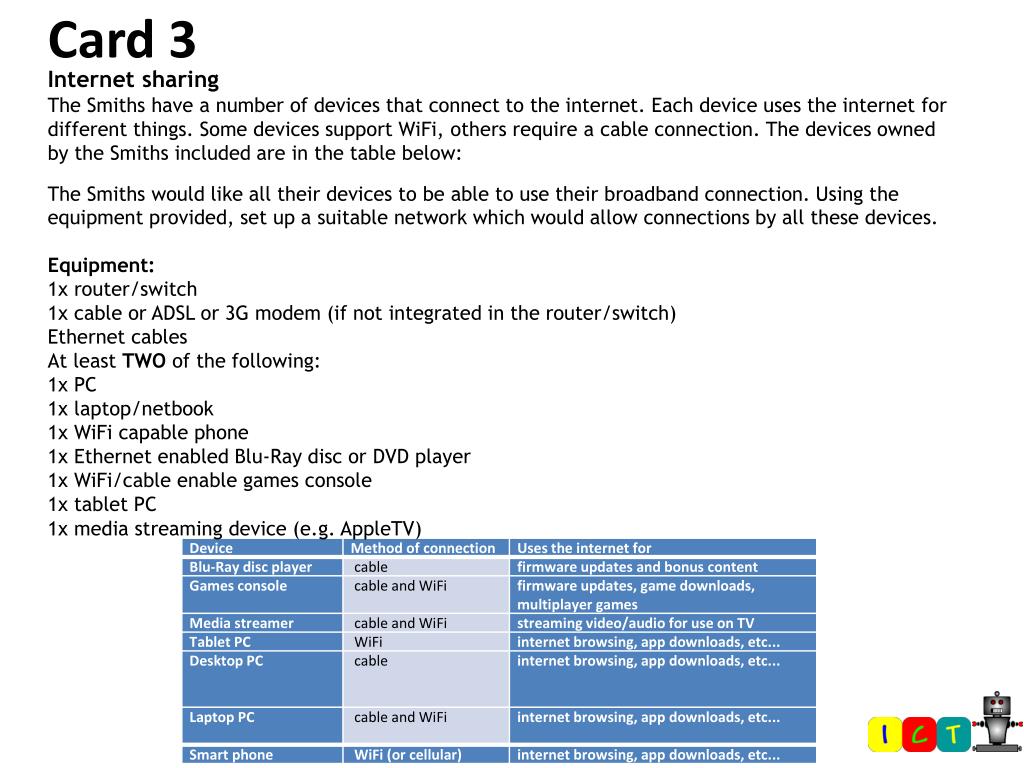 Card 3

Internet sharing
The Smiths have a number of devices that connect to the internet. Each device uses the internet for different things. Some devices support WiFi, others require a cable connection. The devices owned by the Smiths included are in the table below:

The Smiths would like all their devices to be able to use their broadband connection. Using the equipment provided, set up a suitable network which would allow connections by all these devices.

Equipment:
1x router/switch
1x cable or ADSL or 3G modem (if not integrated in the router/switch)
Ethernet cables
At least TWO of the following:
1x PC
1x laptop/netbook
1x WiFi capable phone
1x Ethernet enabled Blu-Ray disc or DVD player
1x WiFi/cable enable games console
1x tablet PC
1x media streaming device (e.g. AppleTV)

| Device | Method of connection | Uses the internet for |
|---|---|---|
| Blu-Ray disc player | cable | firmware updates and bonus content |
| Games console | cable and WiFi | firmware updates, game downloads, multiplayer games |
| Media streamer | cable and WiFi | streaming video/audio for use on TV |
| Tablet PC | WiFi | internet browsing, app downloads, etc... |
| Desktop PC | cable | internet browsing, app downloads, etc... |
| Laptop PC | cable and WiFi | internet browsing, app downloads, etc... |
| Smart phone | WiFi (or cellular) | internet browsing, app downloads, etc... |

I C T