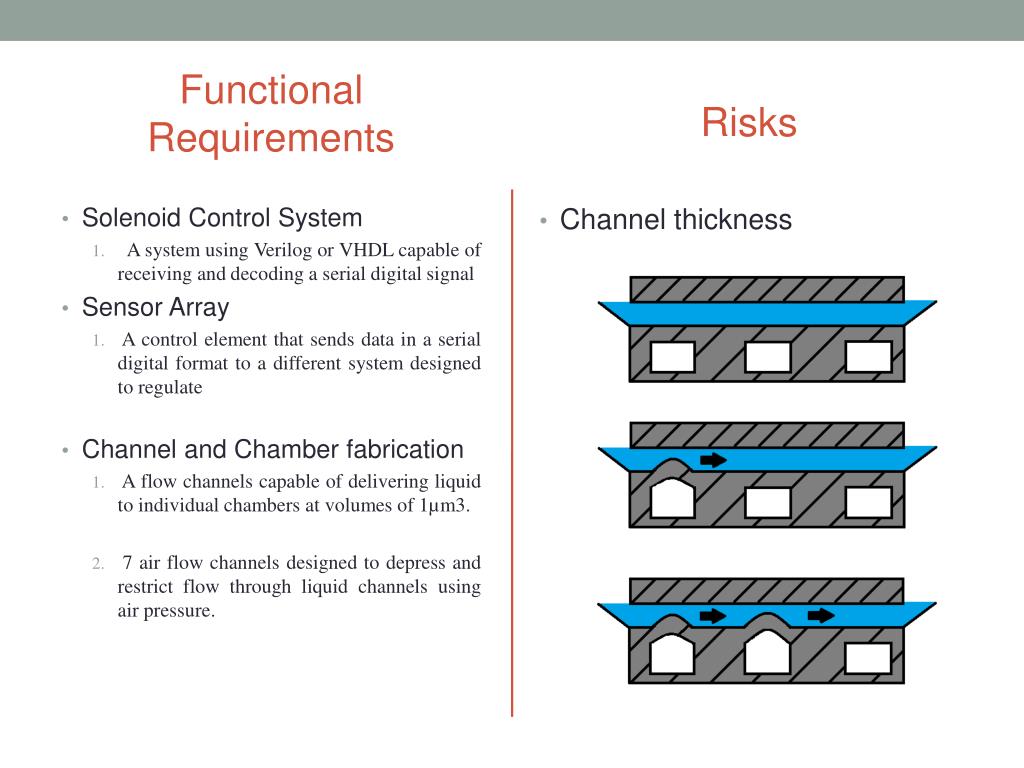 Functional Requirements

• Solenoid Control System

1. A system using Verilog or VHDL capable of receiving and decoding a serial digital signal

• Sensor Array

1. A control element that sends data in a serial digital format to a different system designed to regulate

• Channel and Chamber fabrication

1. A flow channels capable of delivering liquid to individual chambers at volumes of 1µm3.

2. 7 air flow channels designed to depress and restrict flow through liquid channels using air pressure.

Risks

• Channel thickness