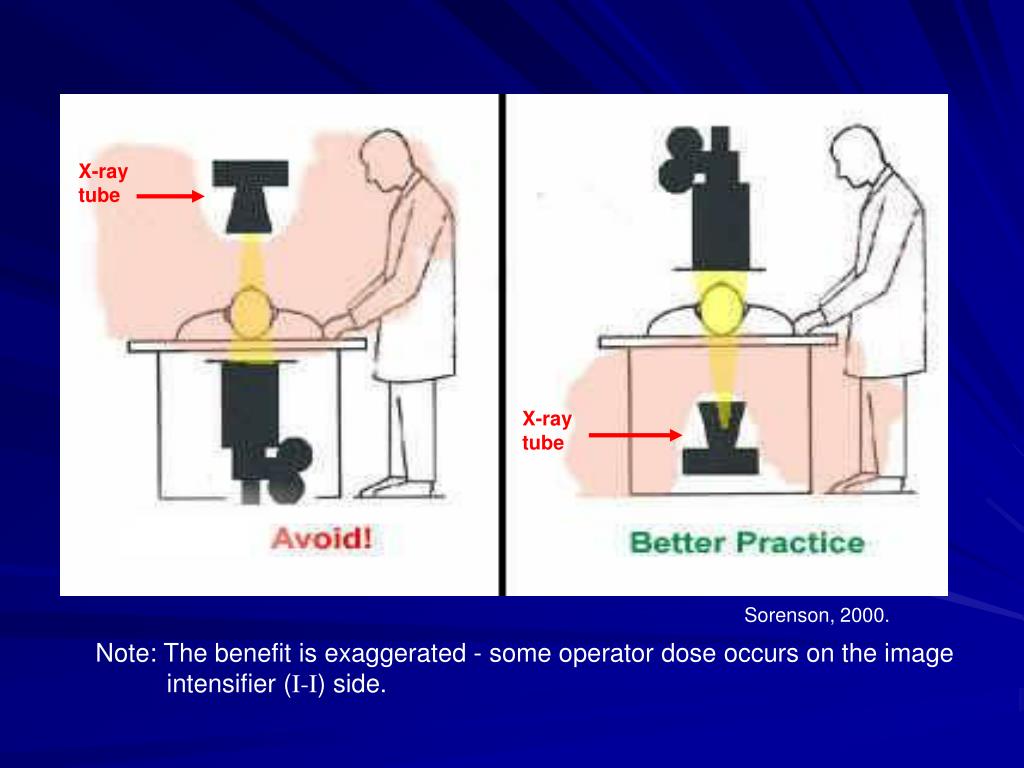 X-ray tube

Avoid!

X-ray tube

Better Practice

Sorenson, 2000.

Note: The benefit is exaggerated - some operator dose occurs on the image intensifier (I-I) side.