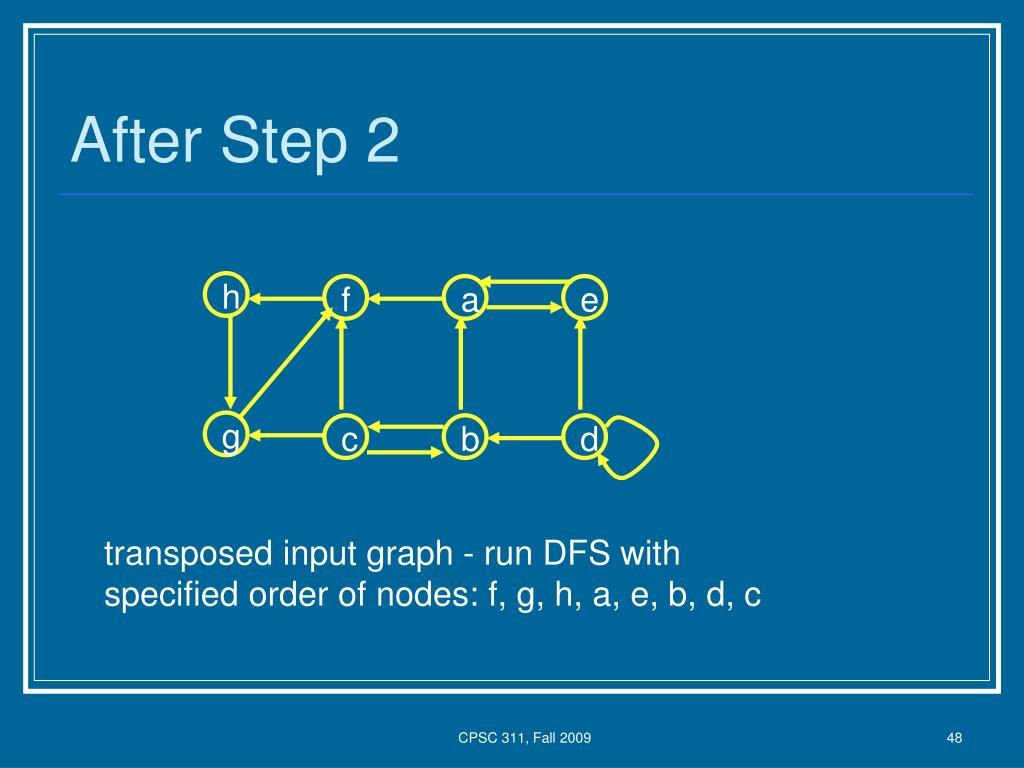 After Step 2

h f a e

g c b d

transposed input graph - run DFS with specified order of nodes: f, g, h, a, e, b, d, c

CPSC 311, Fall 2009

48