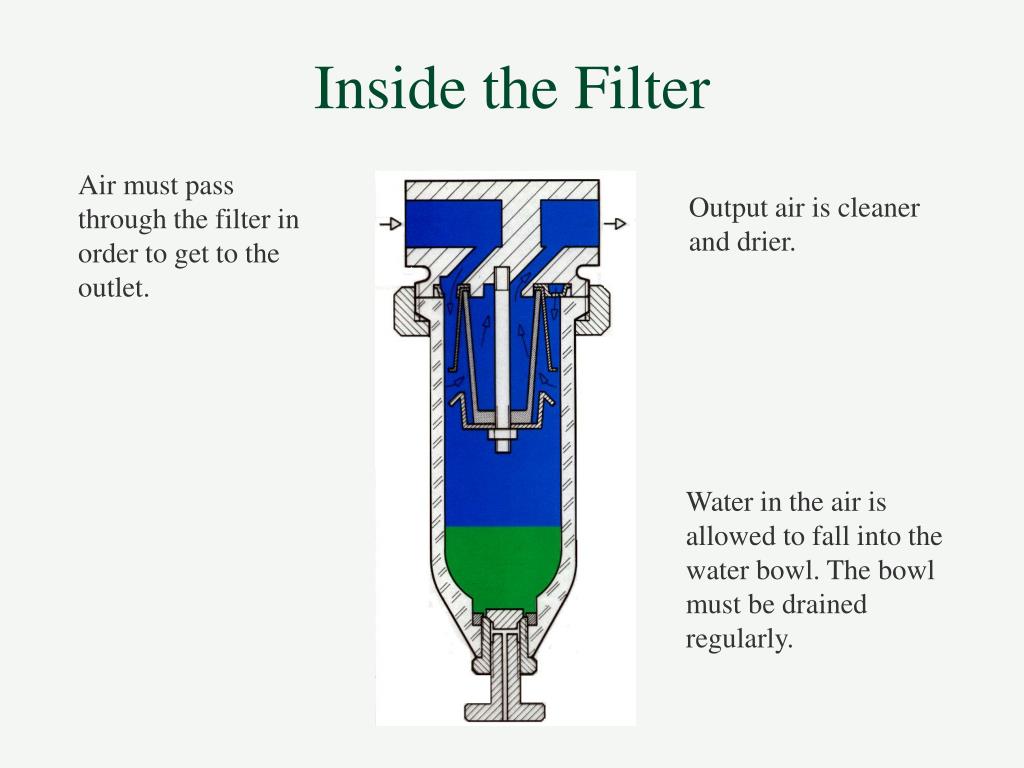 Inside the Filter

Air must pass through the filter in order to get to the outlet.

Output air is cleaner and drier.

Water in the air is allowed to fall into the water bowl. The bowl must be drained regularly.