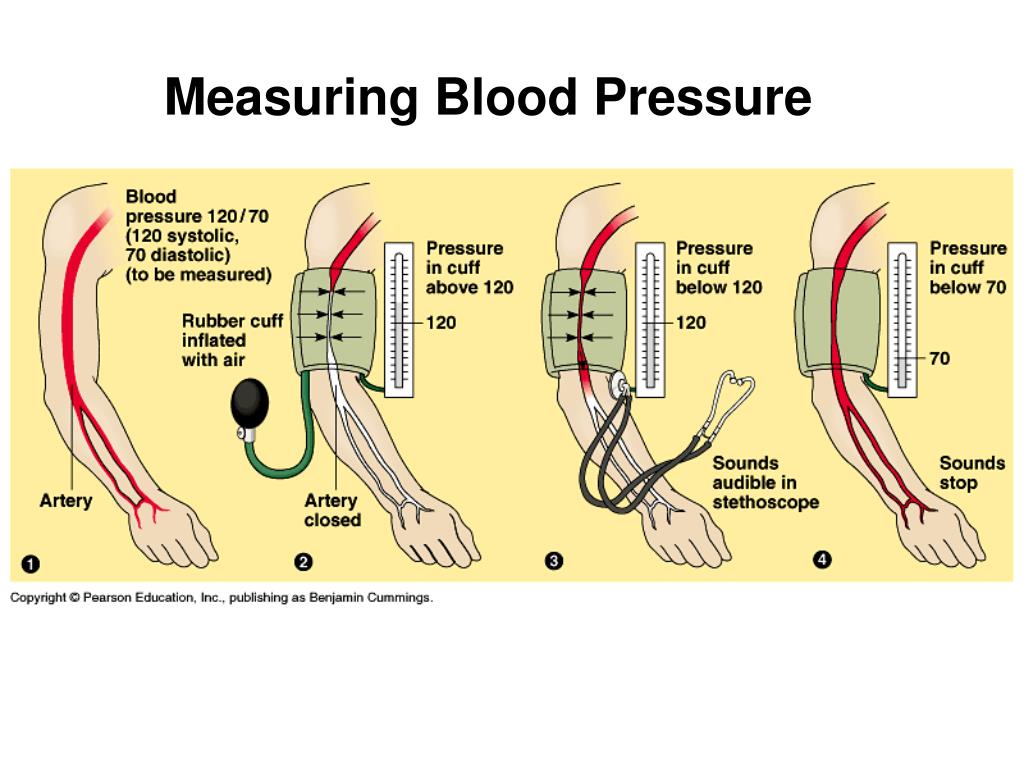 Measuring Blood Pressure

Blood pressure 120/70 (120 systolic, 70 diastolic) (to be measured)

Artery

1

Rubber cuff inflated with air

Pressure in cuff above 120

120

Artery closed

2

Pressure in cuff below 120

120

Sounds audible in stethoscope

3

Pressure in cuff below 70

70

Sounds stop

4

Copyright © Pearson Education, Inc., publishing as Benjamin Cummings.