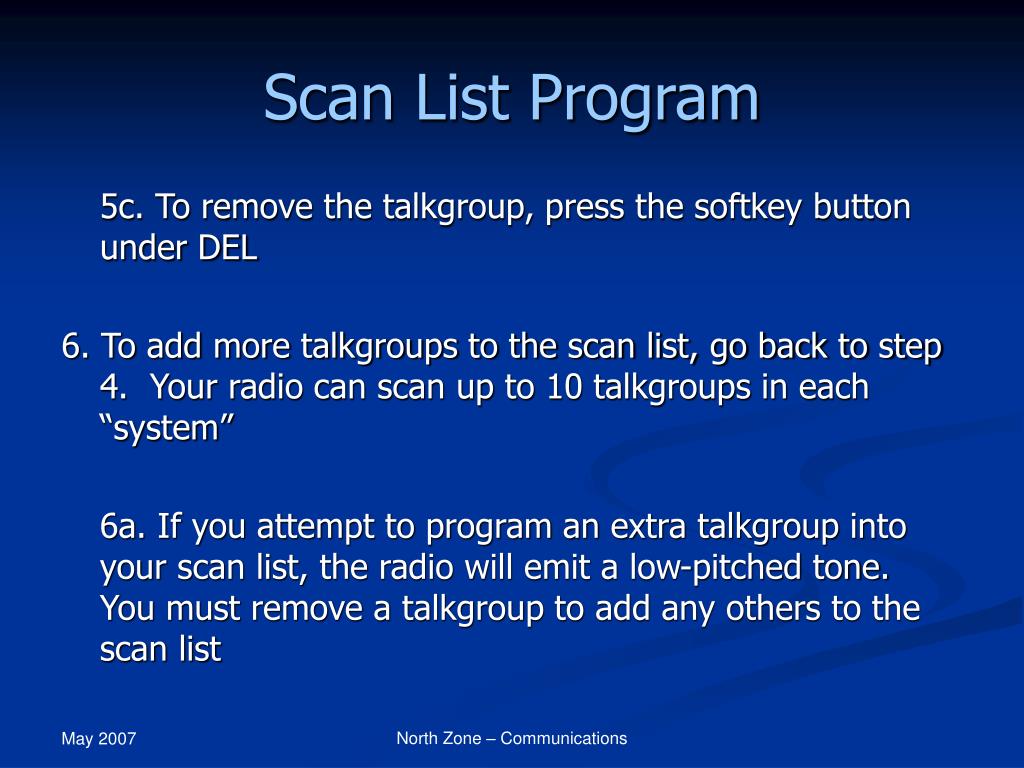 Scan List Program

5c. To remove the talkgroup, press the softkey button under DEL

6. To add more talkgroups to the scan list, go back to step 4.  Your radio can scan up to 10 talkgroups in each “system”

6a. If you attempt to program an extra talkgroup into your scan list, the radio will emit a low-pitched tone. You must remove a talkgroup to add any others to the scan list

May 2007

North Zone – Communications