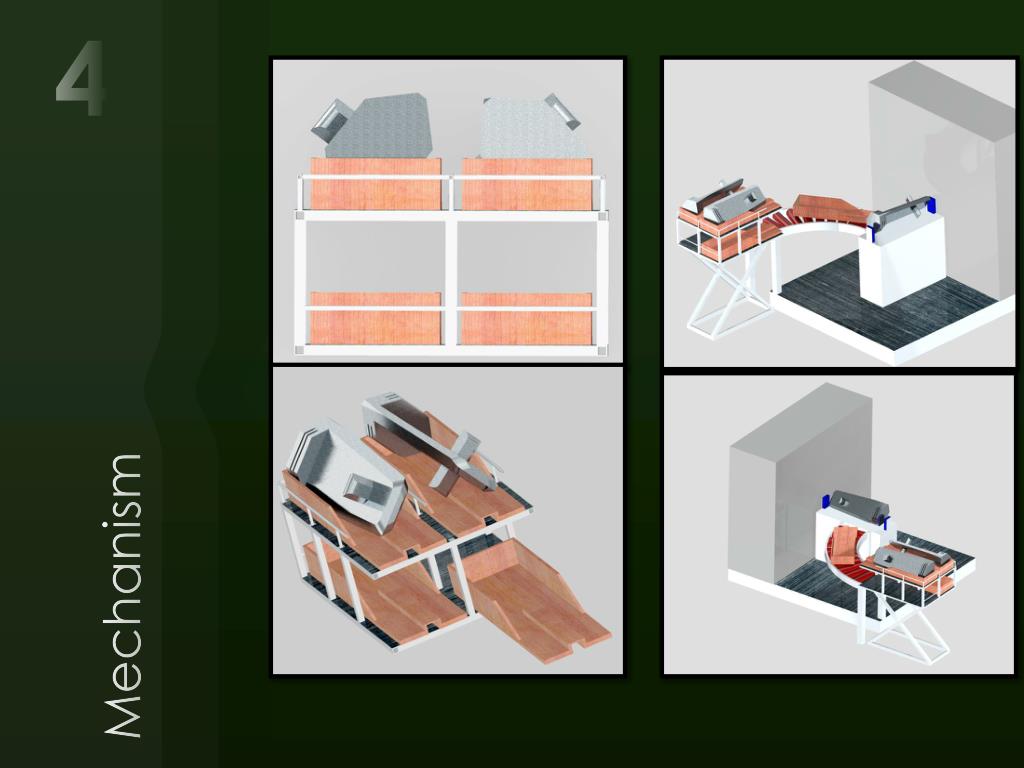 4

Mechanism