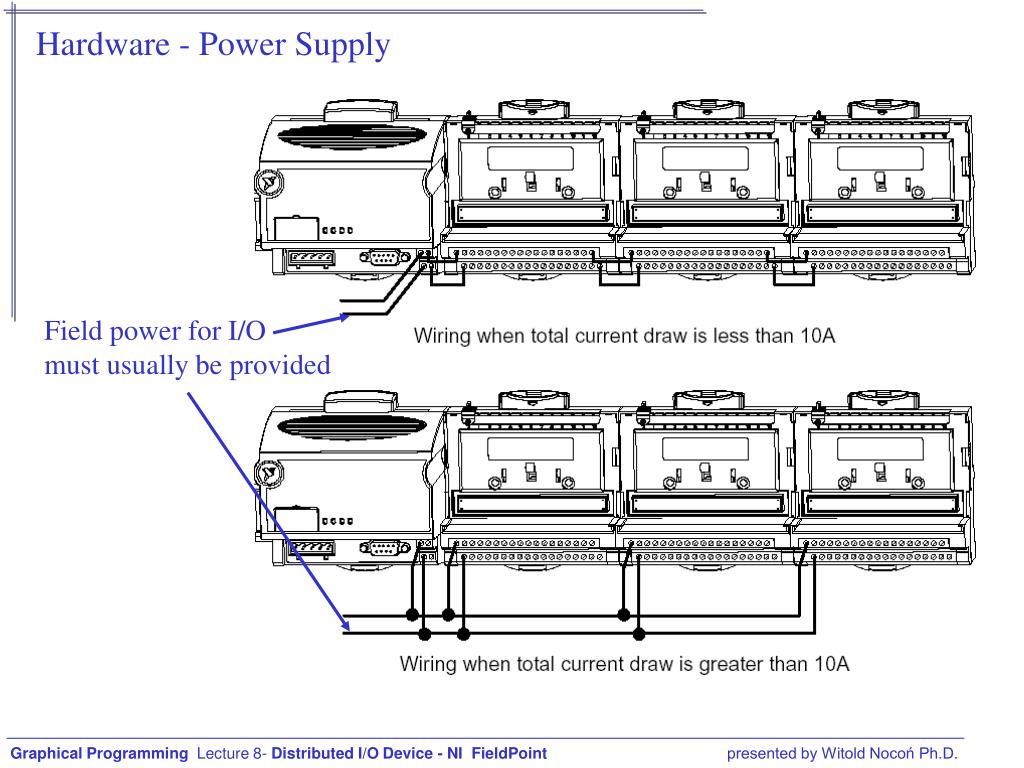 Hardware - Power Supply

Field power for I/O must usually be provided

Wiring when total current draw is less than 10A

Wiring when total current draw is greater than 10A

Graphical Programming Lecture 8- Distributed I/O Device - NI FieldPoint

presented by Witold Nocoń Ph.D.