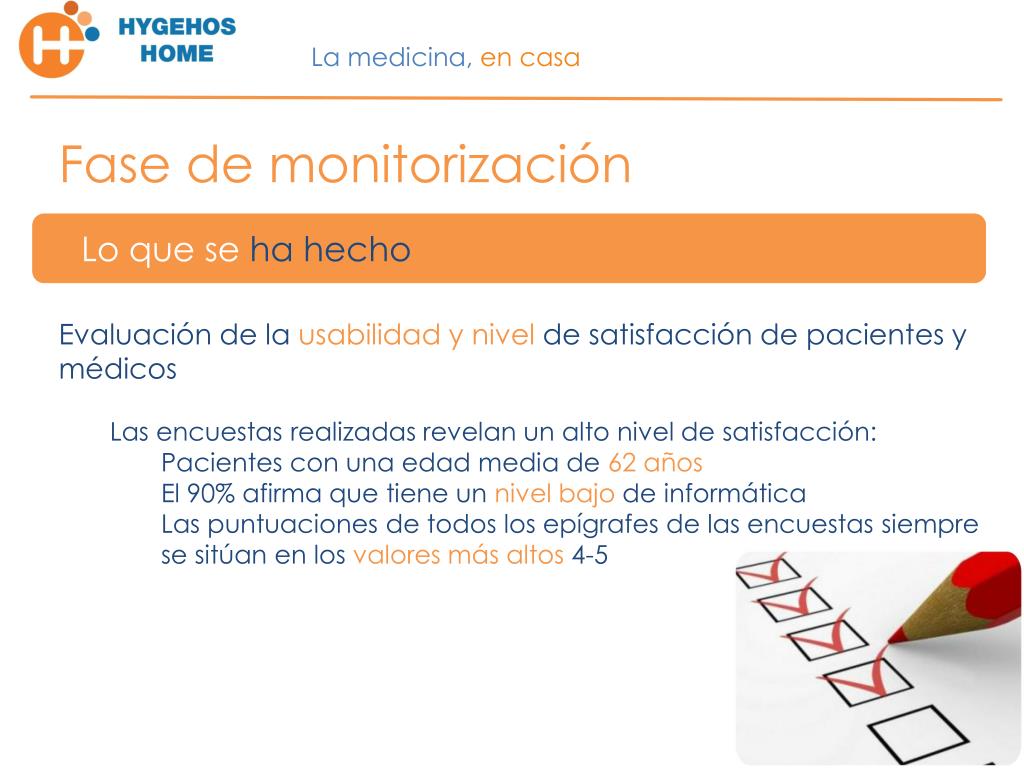 HYGEHOS HOME

La medicina, en casa

Fase de monitorización

Lo que se ha hecho

Evaluación de la usabilidad y nivel de satisfacción de pacientes y médicos

Las encuestas realizadas revelan un alto nivel de satisfacción:

Pacientes con una edad media de 62 años

El 90% afirma que tiene un nivel bajo de informática

Las puntuaciones de todos los epígrafes de las encuestas siempre se sitúan en los valores más altos 4-5