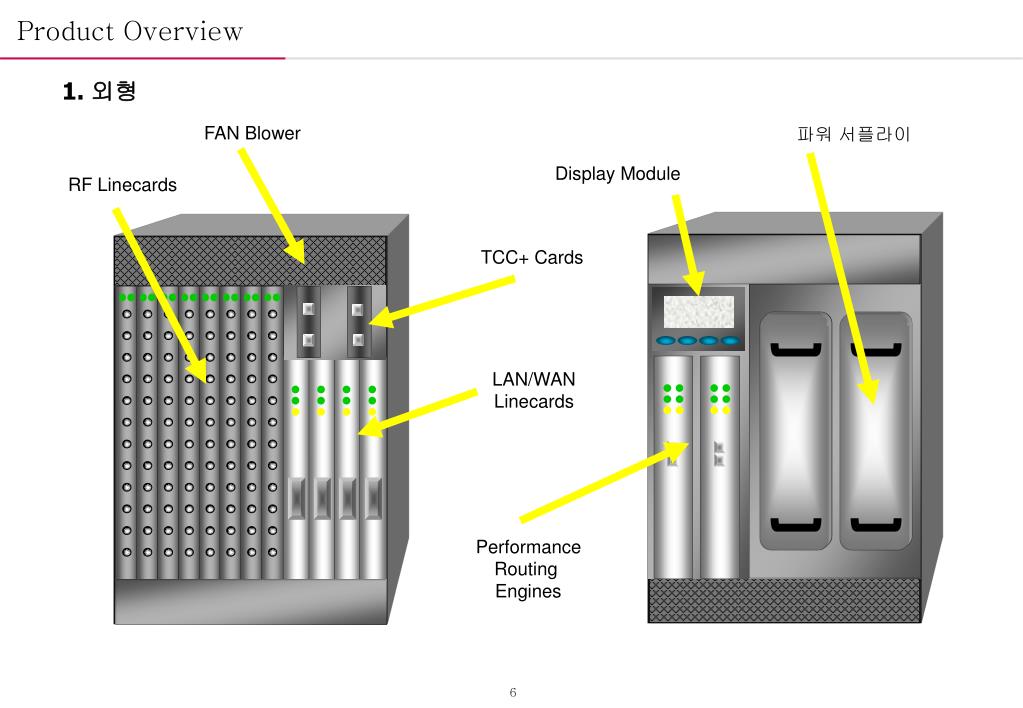 Product Overview

1. 외형

FAN Blower

RF Linecards

TCC+ Cards

LAN/WAN Linecards

Display Module

파워 서플라이

Performance Routing Engines

6